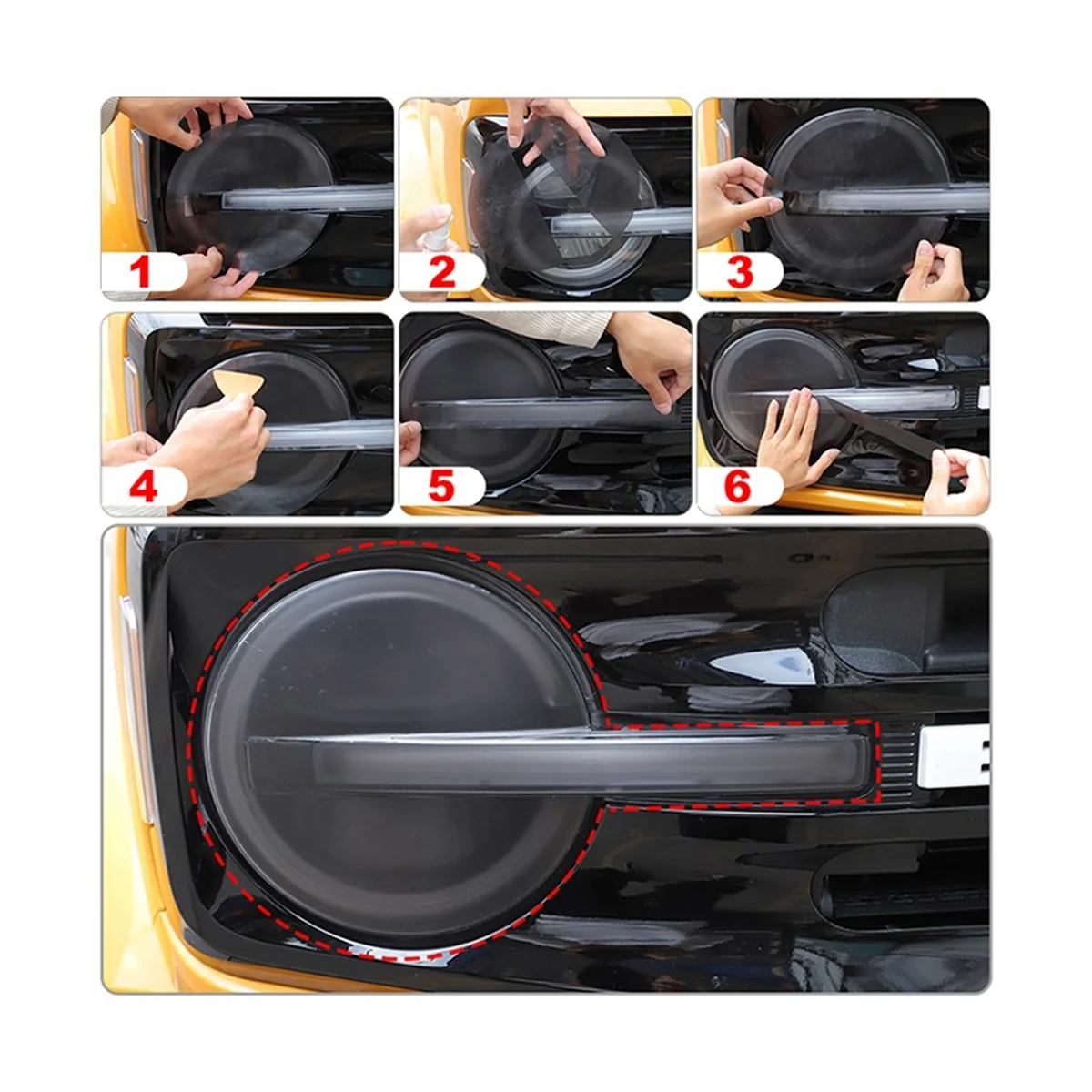 1
2
3
4
5
6