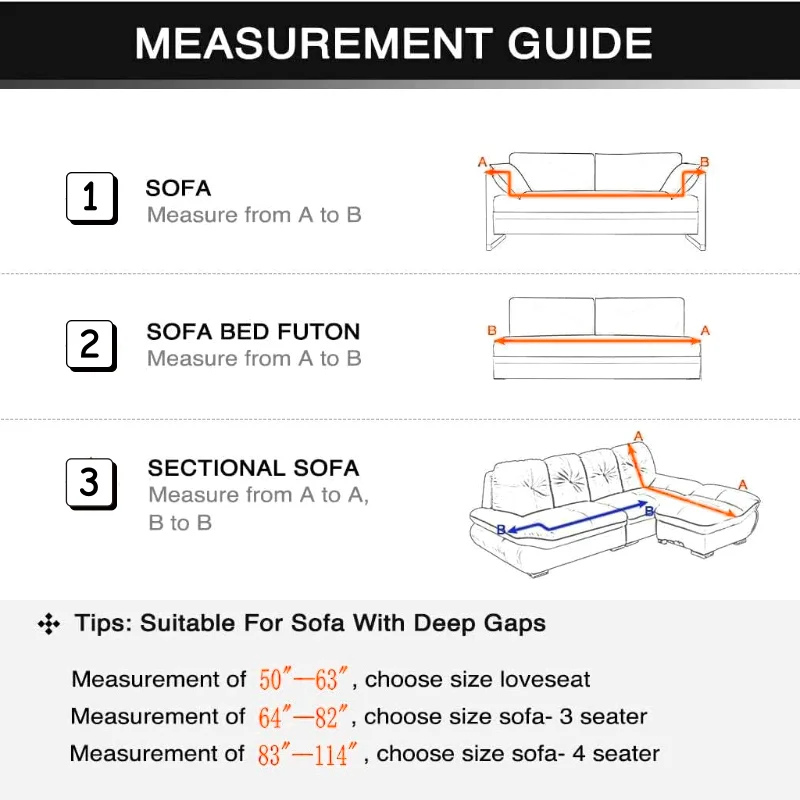 MEASUREMENT GUIDE

1 SOFA
Measure from A to B

A B

2 SOFA BED FUTON
Measure from A to B

B A

3 SECTIONAL SOFA
Measure from A to A, B to B

A A B B

Tips: Suitable For Sofa With Deep Gaps

Measurement of 50″—63″, choose size loveseat
Measurement of 64″—82″, choose size sofa- 3 seater
Measurement of 83″—114″, choose size sofa- 4 seater