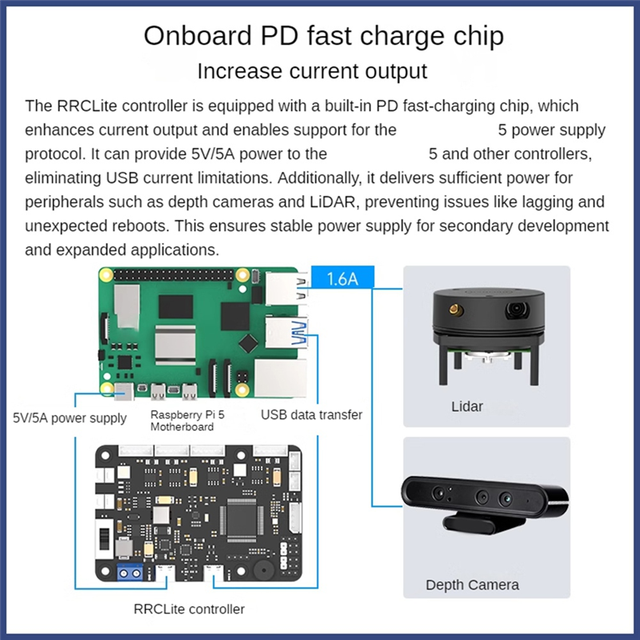 Onboard PD fast charge chip

Increase current output

The RRCLite controller is equipped with a built-in PD fast-charging chip, which enhances current output and enables support for the 5 power supply protocol. It can provide 5V/5A power to the 5 and other controllers, eliminating USB current limitations. Additionally, it delivers sufficient power for peripherals such as depth cameras and LiDAR, preventing issues like lagging and unexpected reboots. This ensures stable power supply for secondary development and expanded applications.

1.6A

5V/5A power supply

Raspberry Pi 5 Motherboard

USB data transfer

Lidar

Depth Camera

RRCLite controller