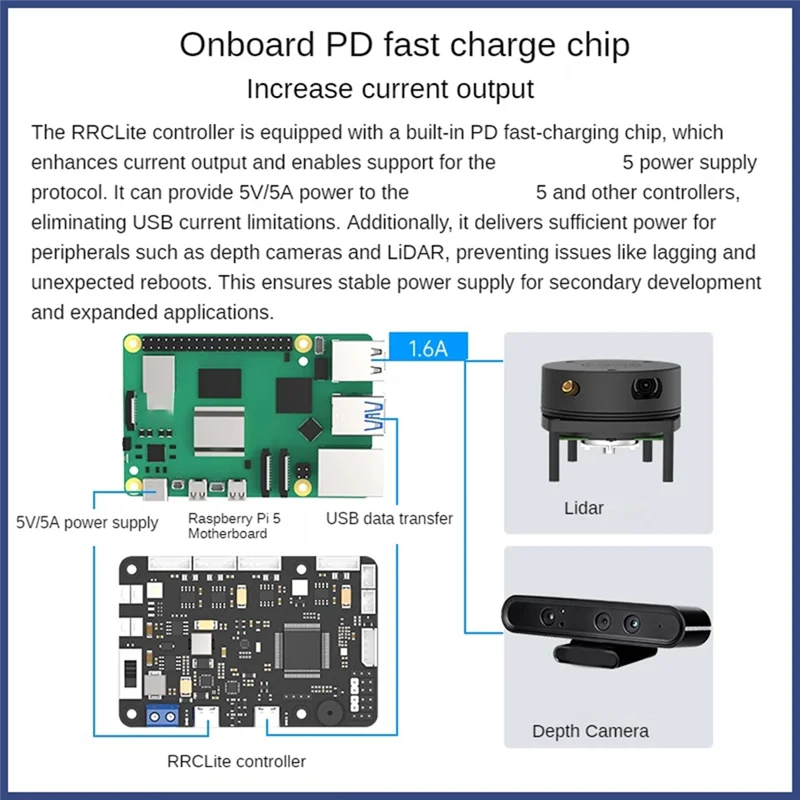 Onboard PD fast charge chip

Increase current output

The RRCLite controller is equipped with a built-in PD fast-charging chip, which enhances current output and enables support for the 5 power supply protocol. It can provide 5V/5A power to the 5 and other controllers, eliminating USB current limitations. Additionally, it delivers sufficient power for peripherals such as depth cameras and LiDAR, preventing issues like lagging and unexpected reboots. This ensures stable power supply for secondary development and expanded applications.

1.6A

5V/5A power supply

Raspberry Pi 5 Motherboard

USB data transfer

Lidar

Depth Camera

RRCLite controller