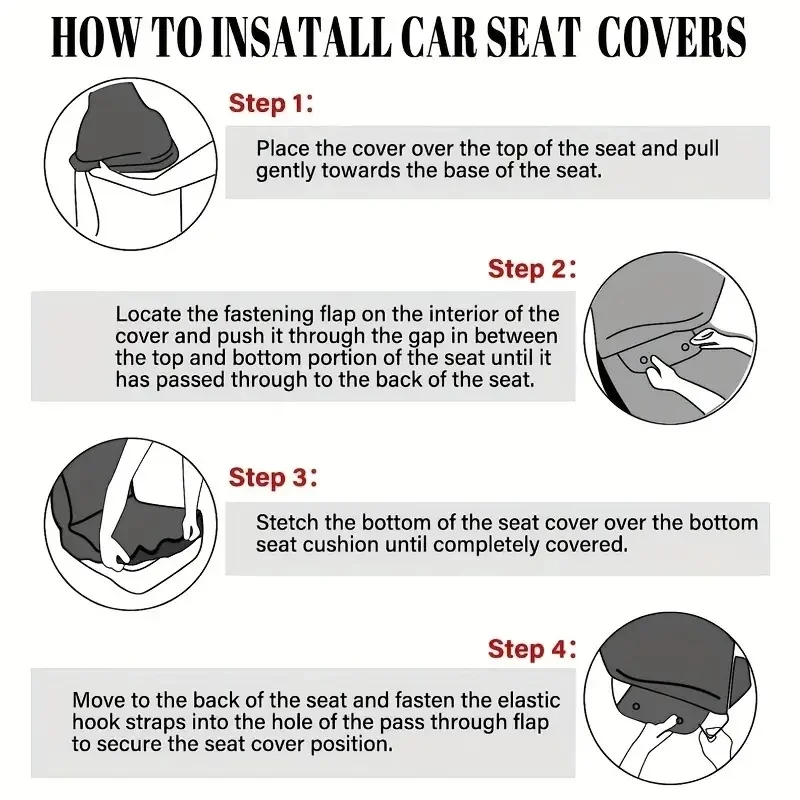 HOW TO INSATALL CAR SEAT COVERS

Step 1:

Place the cover over the top of the seat and pull gently towards the base of the seat.

Step 2:

Locate the fastening flap on the interior of the cover and push it through the gap in between the top and bottom portion of the seat until it has passed through to the back of the seat.

Step 3:

Stetch the bottom of the seat cover over the bottom seat cushion until completely covered.

Step 4:

Move to the back of the seat and fasten the elastic hook straps into the hole of the pass through flap to secure the seat cover position.