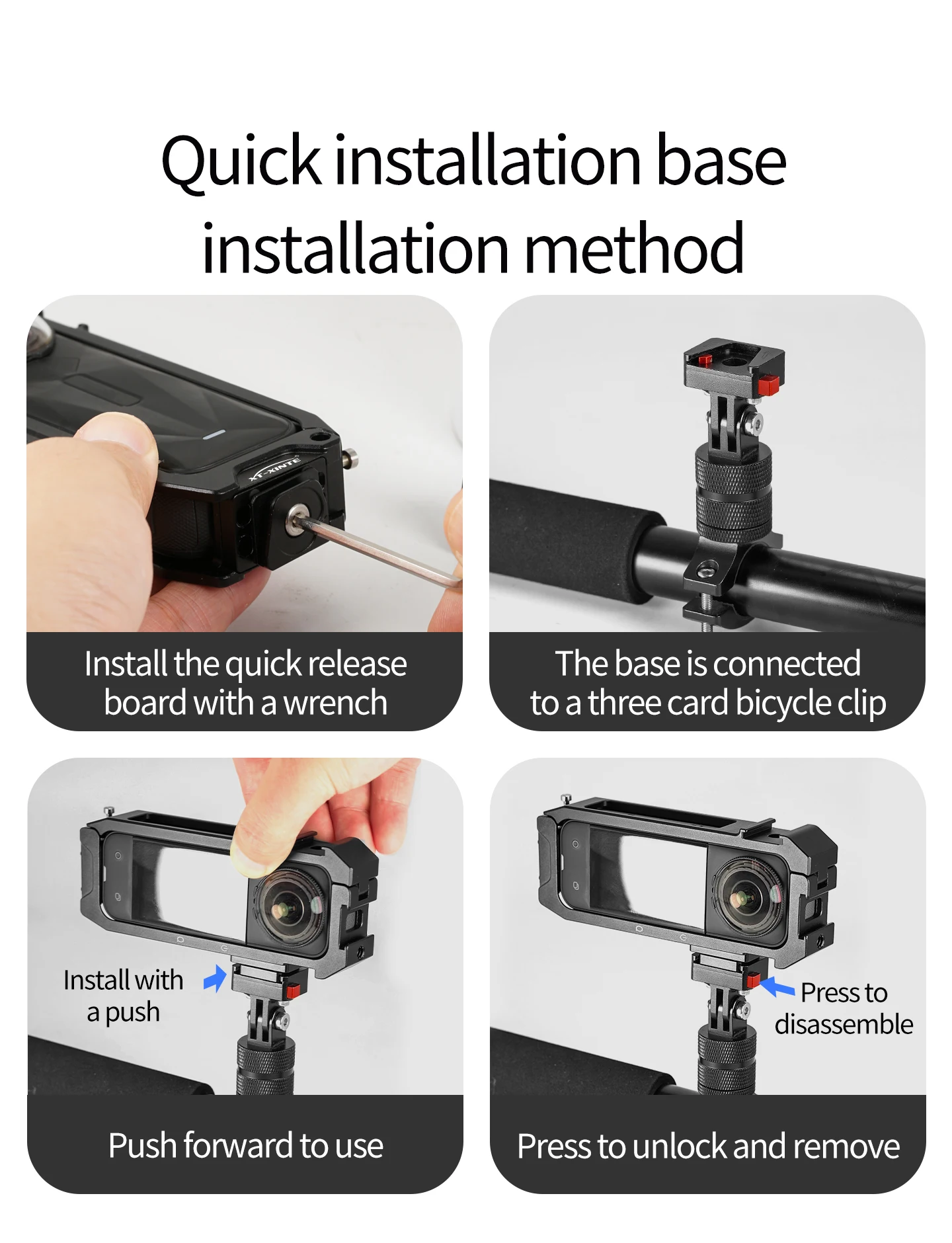 Quick installation base installation method

XT-XINTE

Install the quick release board with a wrench

The base is connected to a three card bicycle clip

Install with a push

Push forward to use

Press to disassemble

Press to unlock and remove