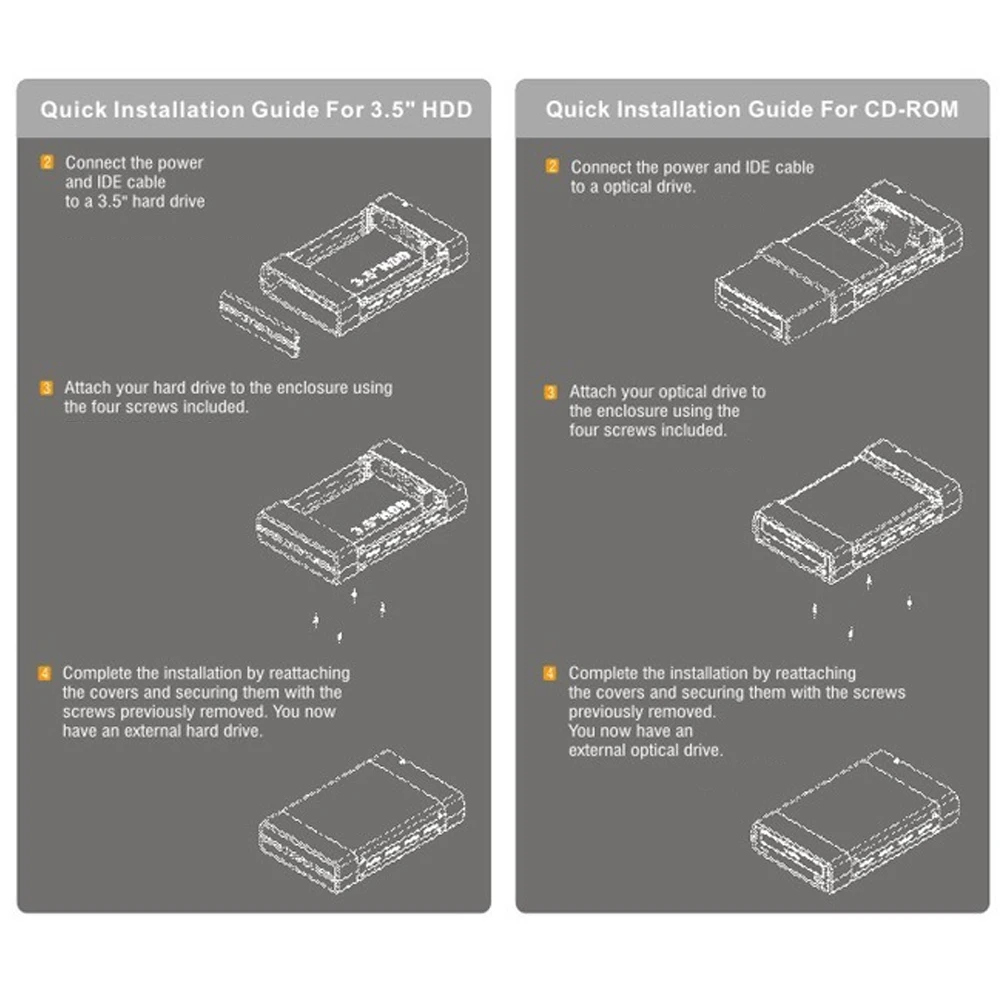 Quick Installation Guide For 3.5" HDD

2 Connect the power and IDE cable to a 3.5" hard drive

3.5"HDD

3 Attach your hard drive to the enclosure using the four screws included.

3.5"HDD

4 Complete the installation by reattaching the covers and securing them with the screws previously removed. You now have an external hard drive.

Quick Installation Guide For CD-ROM

2 Connect the power and IDE cable to a optical drive.

3 Attach your optical drive to the enclosure using the four screws included.

4 Complete the installation by reattaching the covers and securing them with the screws previously removed. You now have an external optical drive.