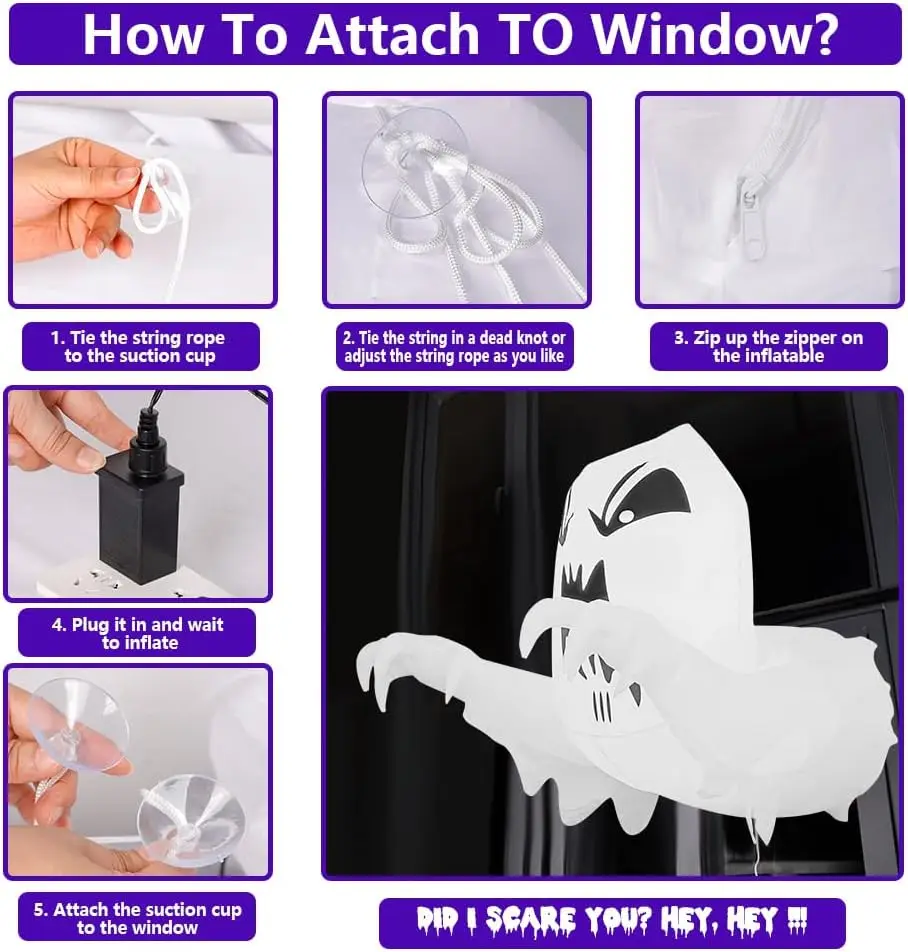 How To Attach TO Window?

1. Tie the string rope to the suction cup

2. Tie the string in a dead knot or adjust the string rope as you like

3. Zip up the zipper on the inflatable

4. Plug it in and wait to inflate

5. Attach the suction cup to the window

DID I SCARE YOU? HEY, HEY !!!