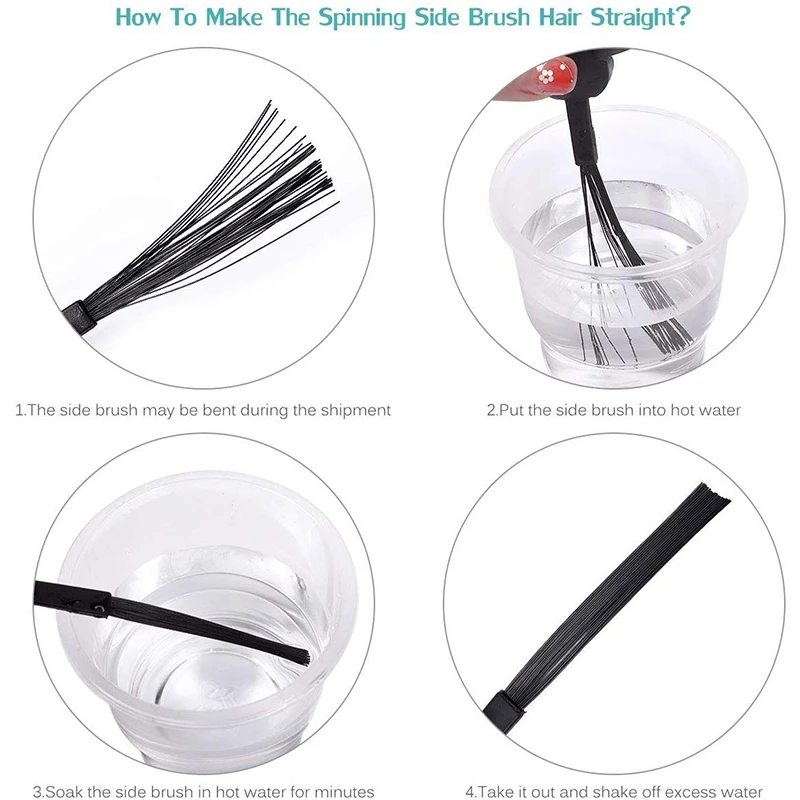 How To Make The Spinning Side Brush Hair Straight?

1.The side brush may be bent during the shipment

2.Put the side brush into hot water

3.Soak the side brush in hot water for minutes

4.Take it out and shake off excess water