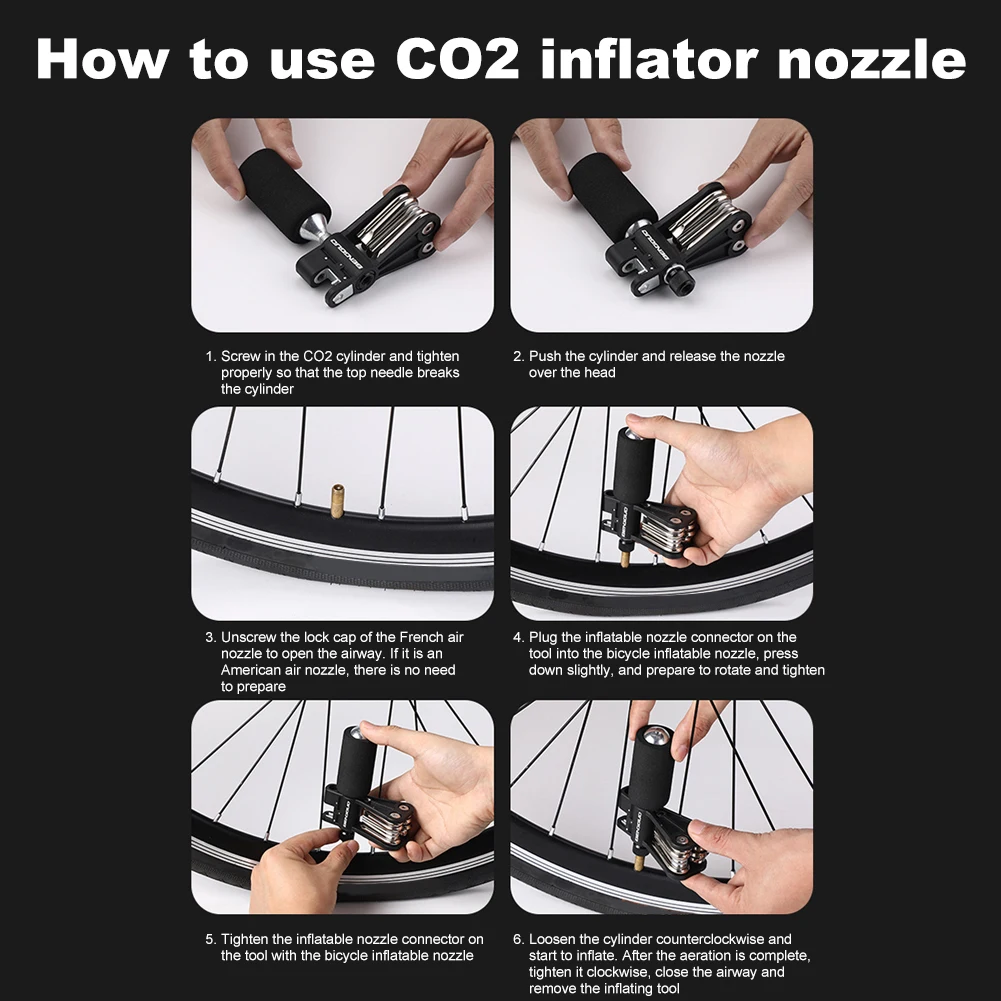 How to use CO2 inflator nozzle

1. Screw in the CO2 cylinder and tighten properly so that the top needle breaks the cylinder

2. Push the cylinder and release the nozzle over the head

3. Unscrew the lock cap of the French air nozzle to open the airway. If it is an American air nozzle, there is no need to prepare

4. Plug the inflatable nozzle connector on the tool into the bicycle inflatable nozzle, press down slightly, and prepare to rotate and tighten

5. Tighten the inflatable nozzle connector on the tool with the bicycle inflatable nozzle

6. Loosen the cylinder counterclockwise and start to inflate. After the aeration is complete, tighten it clockwise, close the airway and remove the inflating tool