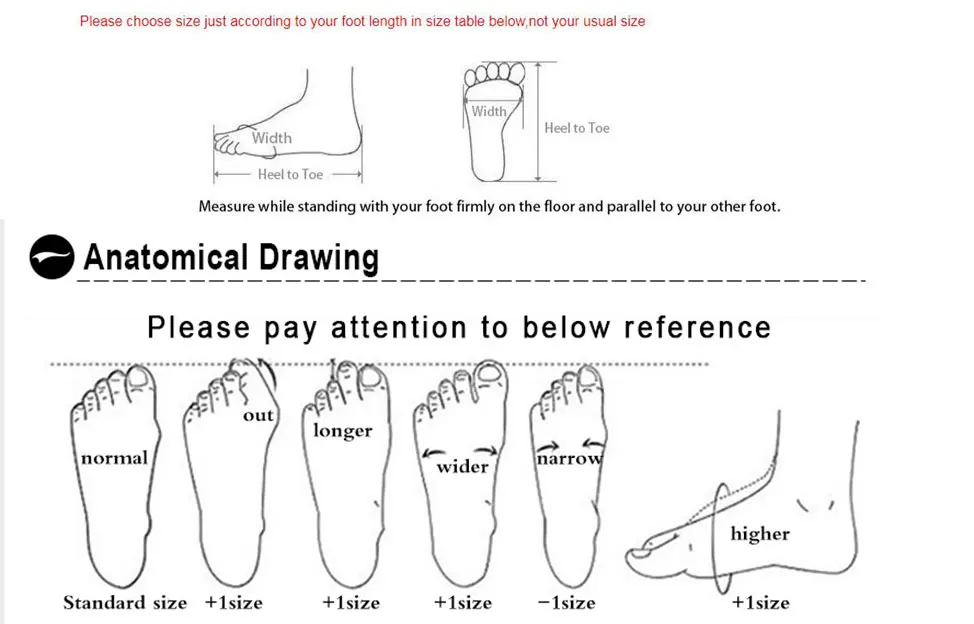 Please choose size just according to your foot length in size table below,not your usual size

Width

Heel to Toe

Width

Heel to Toe

Measure while standing with your foot firmly on the floor and parallel to your other foot.

Anatomical Drawing

Please pay attention to below reference

normal

out

longer

wider

narrow

higher

Standard size +1size +1size +1size −1size +1size