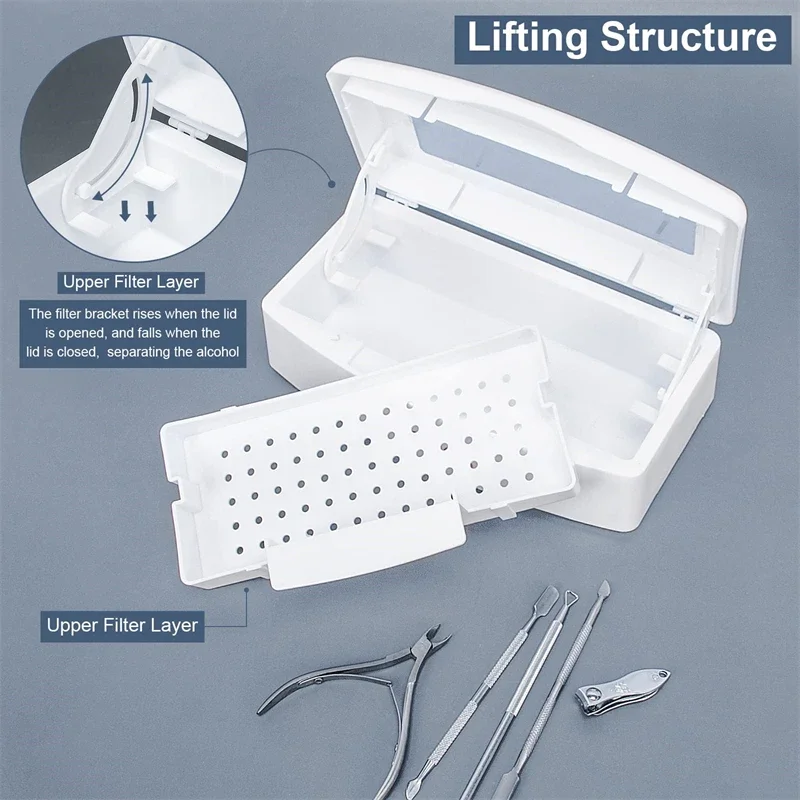 Lifting Structure

Upper Filter Layer

The filter bracket rises when the lid is opened, and falls when the lid is closed, separating the alcohol

Upper Filter Layer