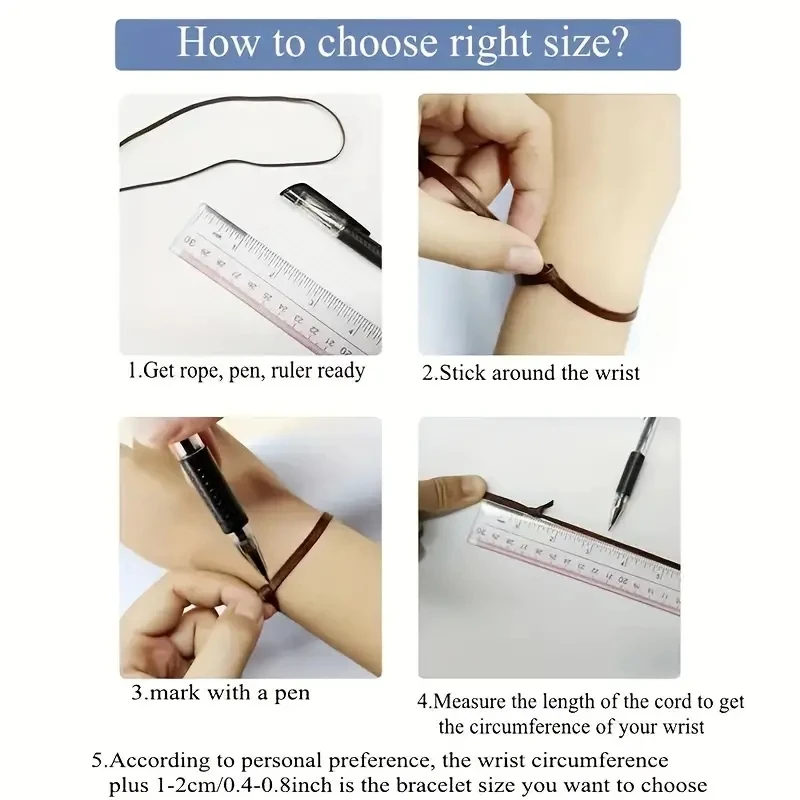 How to choose right size?

1.Get rope, pen, ruler ready

2.Stick around the wrist

3.mark with a pen

4.Measure the length of the cord to get the circumference of your wrist

5.According to personal preference, the wrist circumference plus 1-2cm/0.4-0.8inch is the bracelet size you want to choose