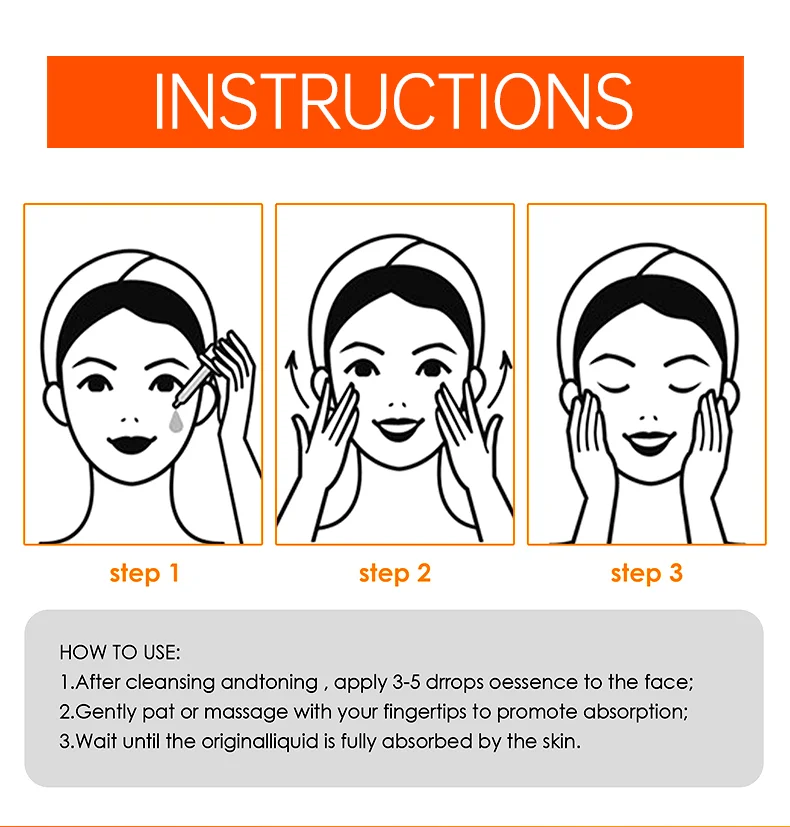 INSTRUCTIONS

step 1

step 2

step 3

HOW TO USE:
1.After cleansing andtoning , apply 3-5 drrops oessence to the face;
2.Gently pat or massage with your fingertips to promote absorption;
3.Wait until the originalliquid is fully absorbed by the skin.