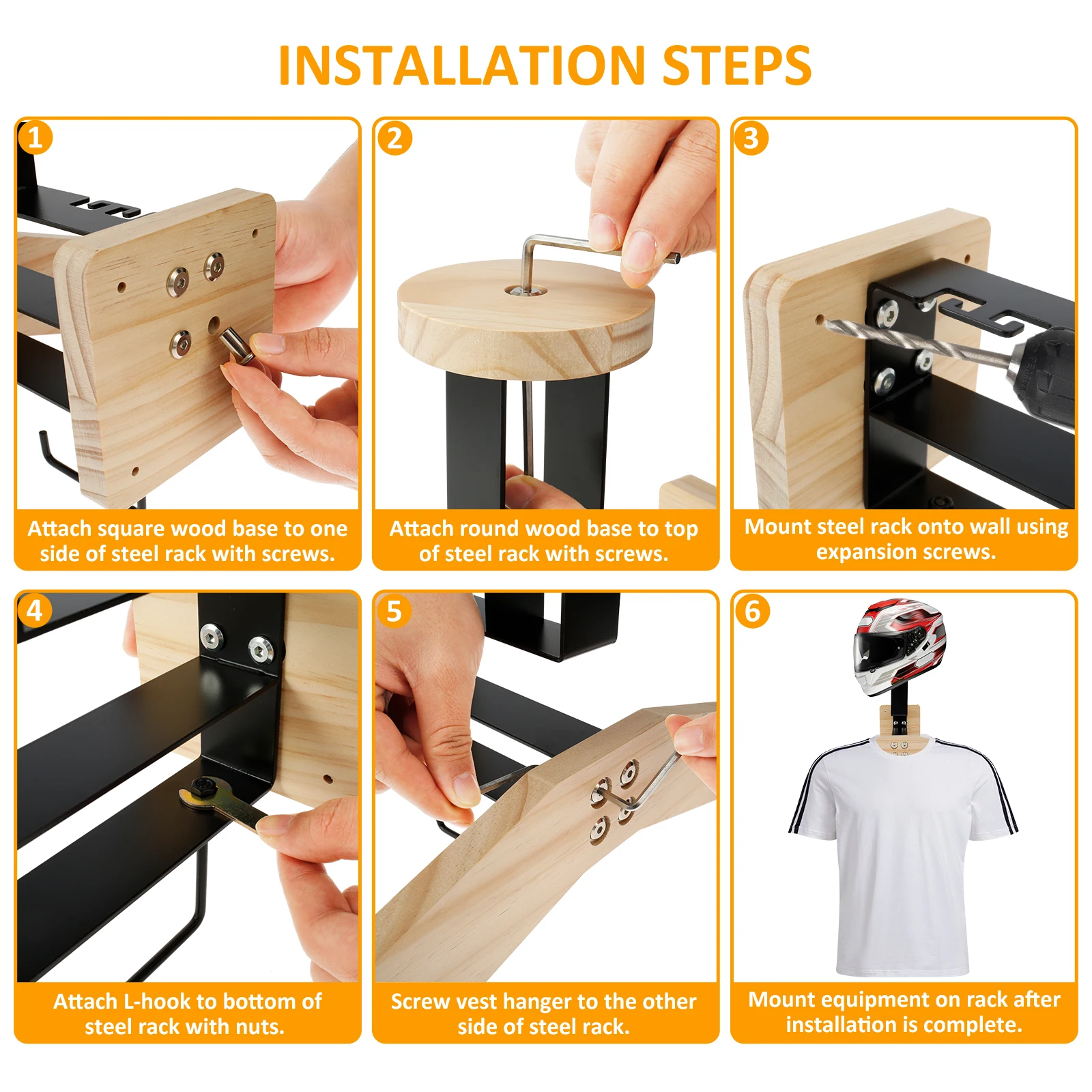 INSTALLATION STEPS

1
Attach square wood base to one side of steel rack with screws.

2
Attach round wood base to top of steel rack with screws.

3
Mount steel rack onto wall using expansion screws.

4
Attach L-hook to bottom of steel rack with nuts.

5
Screw vest hanger to the other side of steel rack.

6
Mount equipment on rack after installation is complete.