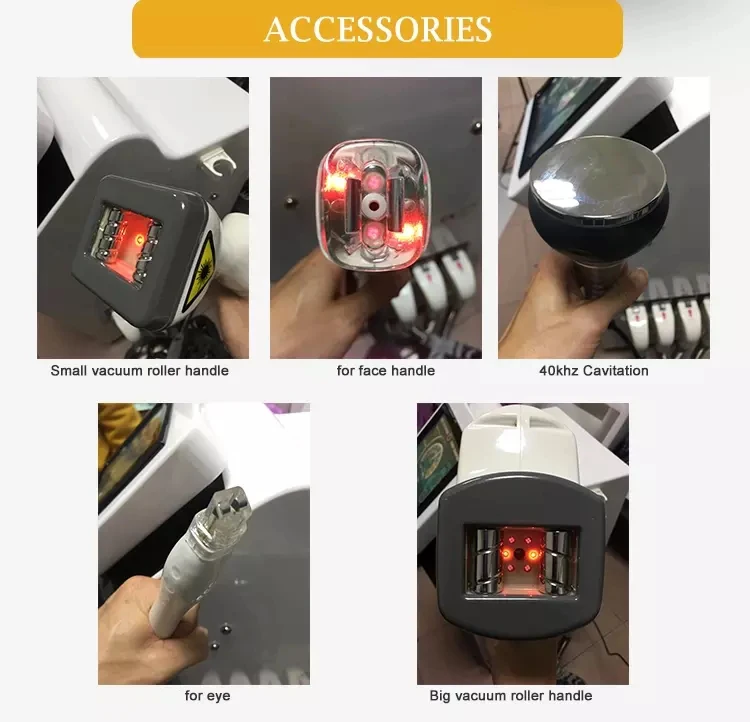 ACCESSORIES

Small vacuum roller handle

for face handle

40khz Cavitation

for eye

Big vacuum roller handle