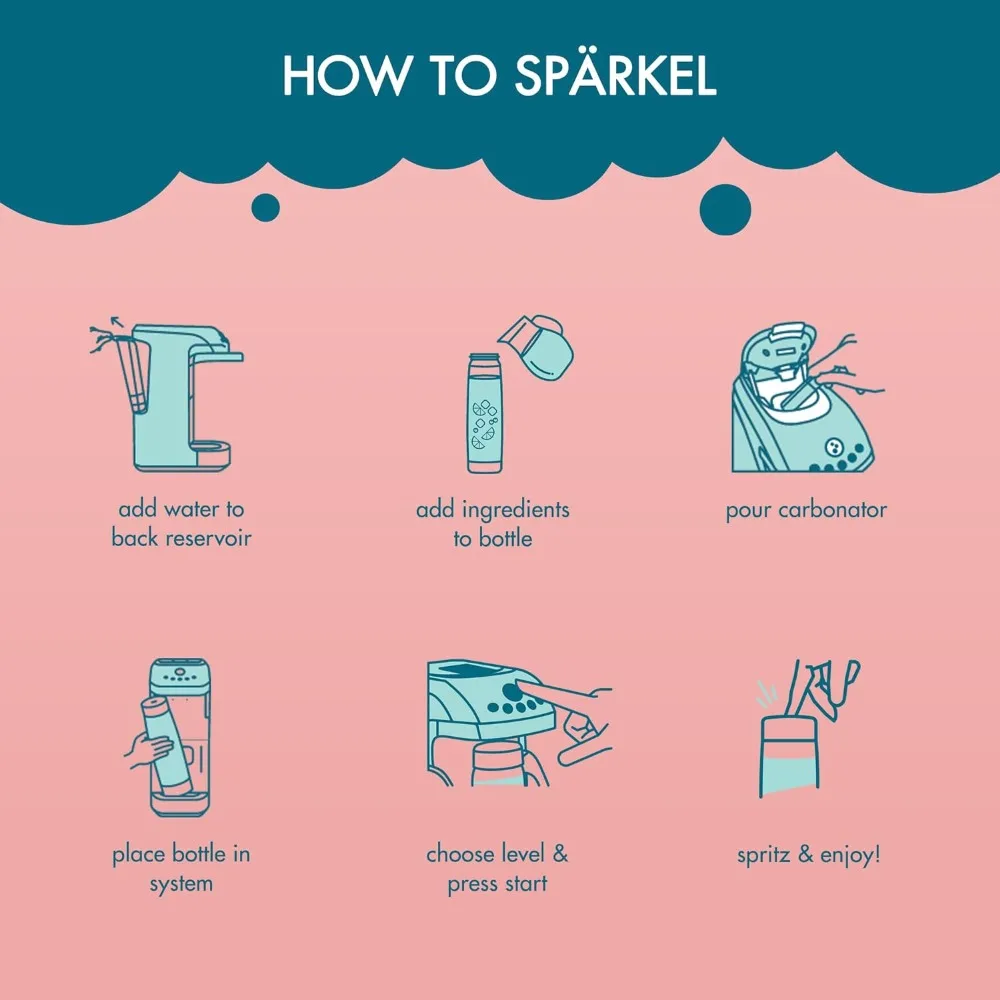 HOW TO SPÄRKEL

add water to back reservoir

add ingredients to bottle

pour carbonator

place bottle in system

choose level & press start

spritz & enjoy!