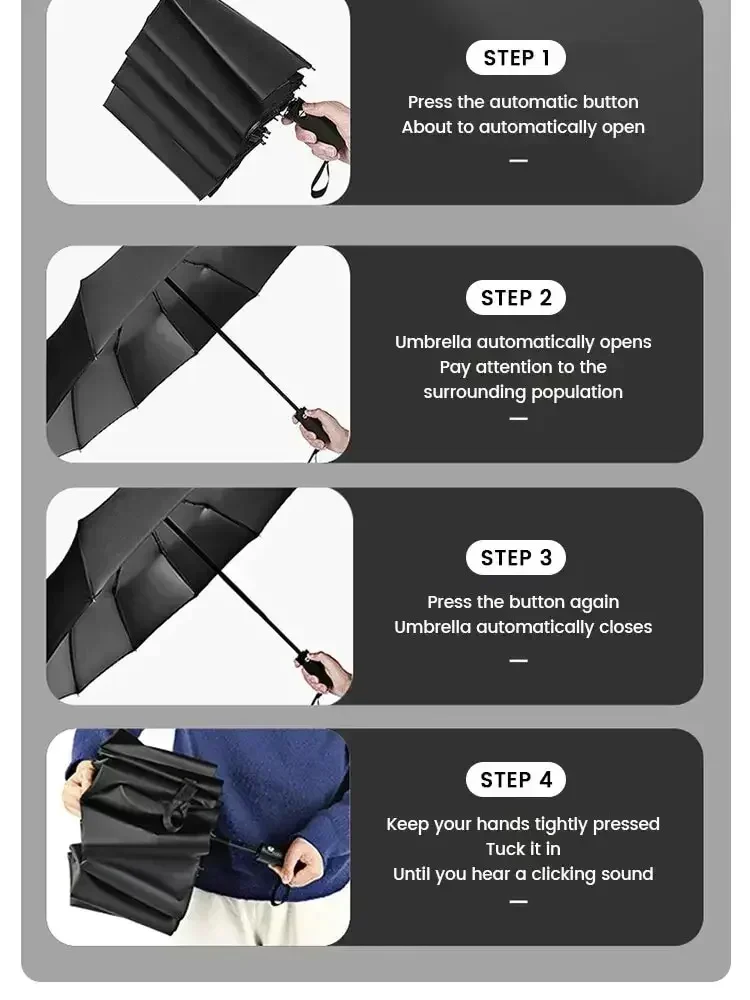 STEP 1

Press the automatic button
About to automatically open

—

STEP 2

Umbrella automatically opens
Pay attention to the
surrounding population

—

STEP 3

Press the button again
Umbrella automatically closes

—

STEP 4

Keep your hands tightly pressed
Tuck it in
Until you hear a clicking sound

—