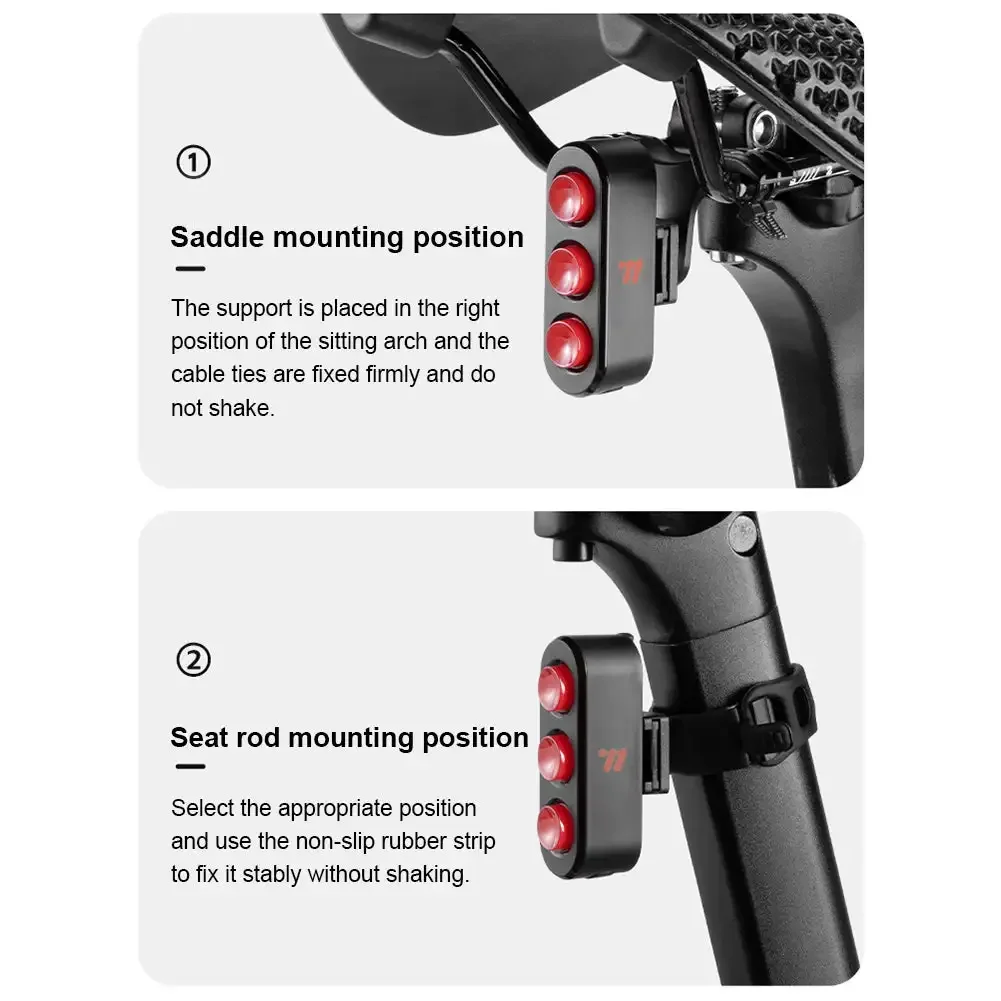 ①

Saddle mounting position

The support is placed in the right position of the sitting arch and the cable ties are fixed firmly and do not shake.

②

Seat rod mounting position

Select the appropriate position and use the non-slip rubber strip to fix it stably without shaking.