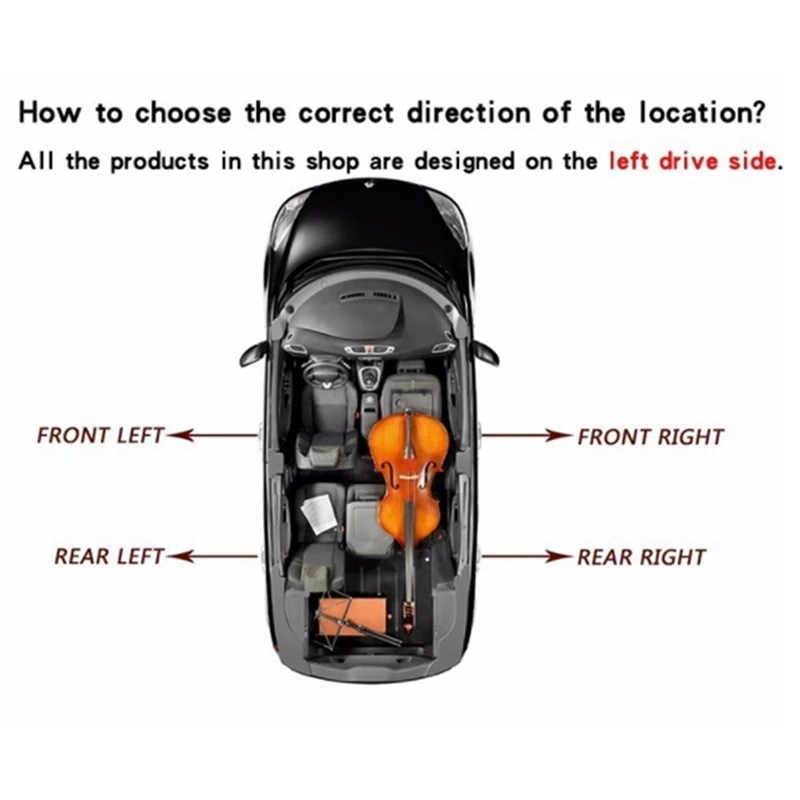 How to choose the correct direction of the location?

All the products in this shop are designed on the left drive side.

FRONT LEFT

FRONT RIGHT

REAR LEFT

REAR RIGHT