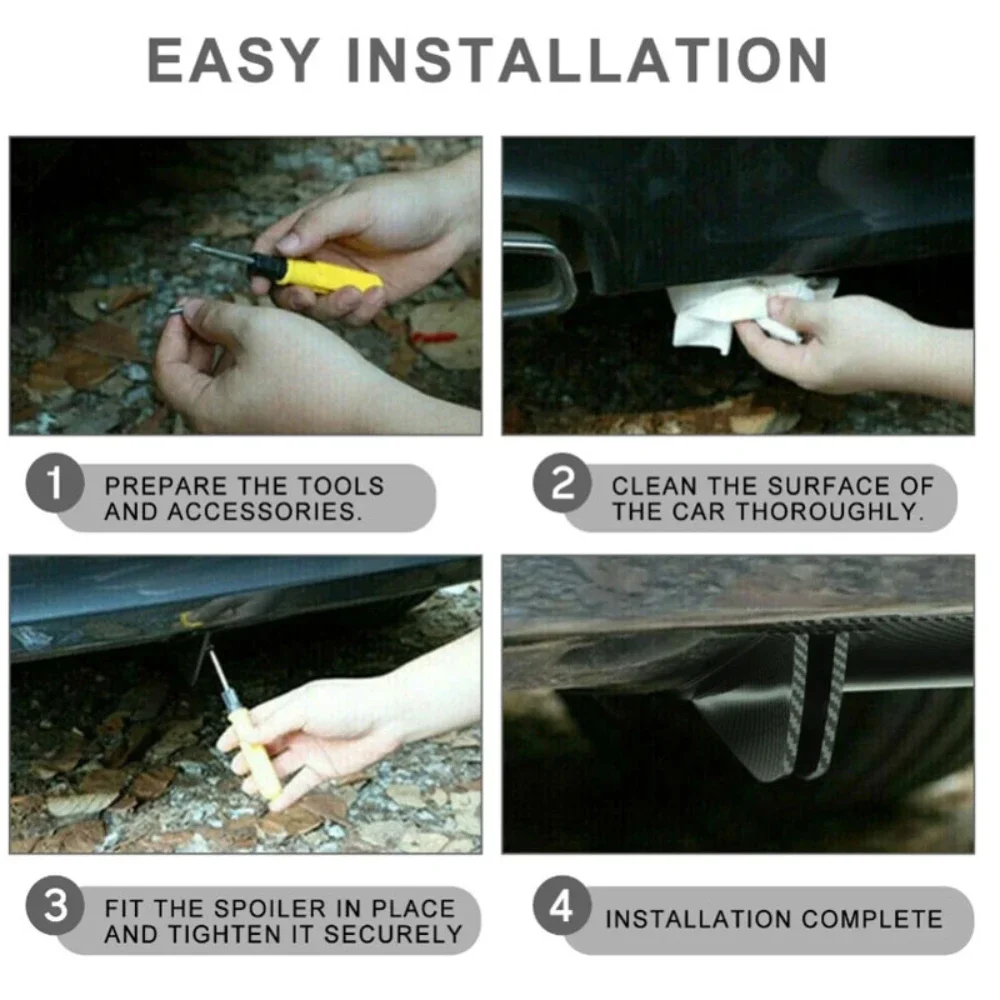 EASY INSTALLATION

1 PREPARE THE TOOLS AND ACCESSORIES.

2 CLEAN THE SURFACE OF THE CAR THOROUGHLY.

3 FIT THE SPOILER IN PLACE AND TIGHTEN IT SECURELY

4 INSTALLATION COMPLETE