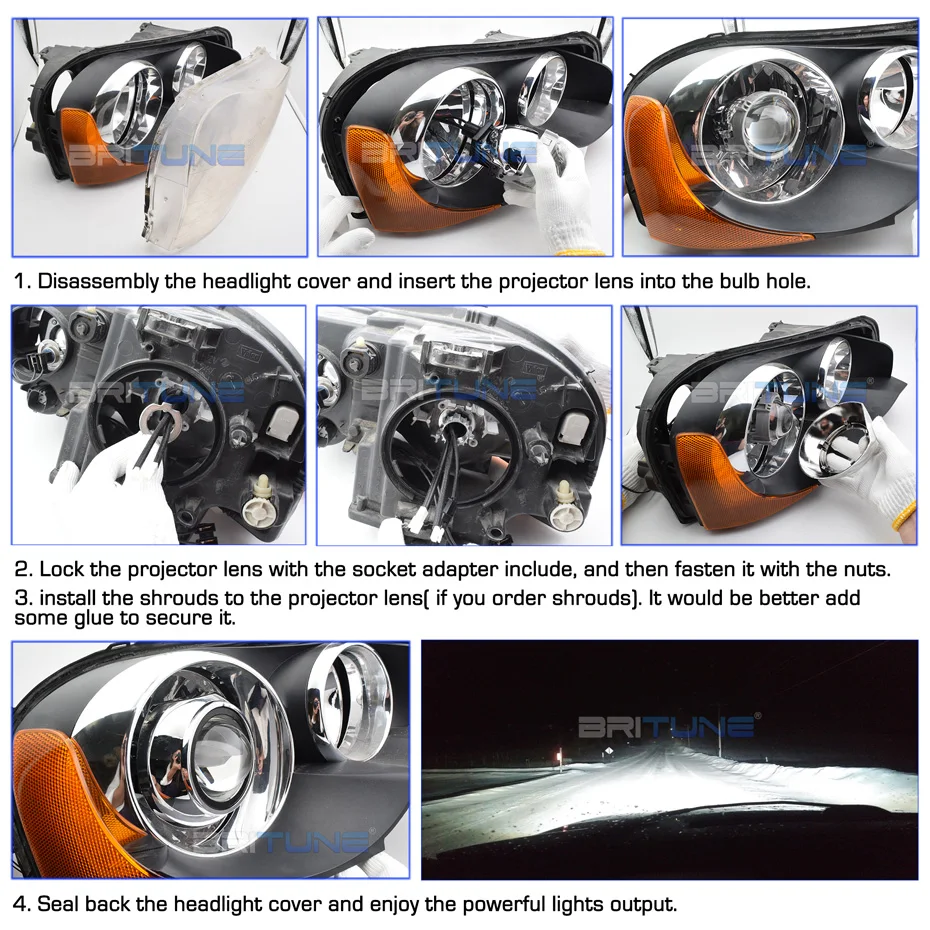 BRITUNE

BRITUNE

BRITUNE

1. Disassembly the headlight cover and insert the projector lens into the bulb hole.

BRITUNE

BRITUNE

BRITUNE

2. Lock the projector lens with the socket adapter include, and then fasten it with the nuts.

3. install the shrouds to the projector lens( if you order shrouds). It would be better add some glue to secure it.

BRITUNE

BRITUNE

4. Seal back the headlight cover and enjoy the powerful lights output.