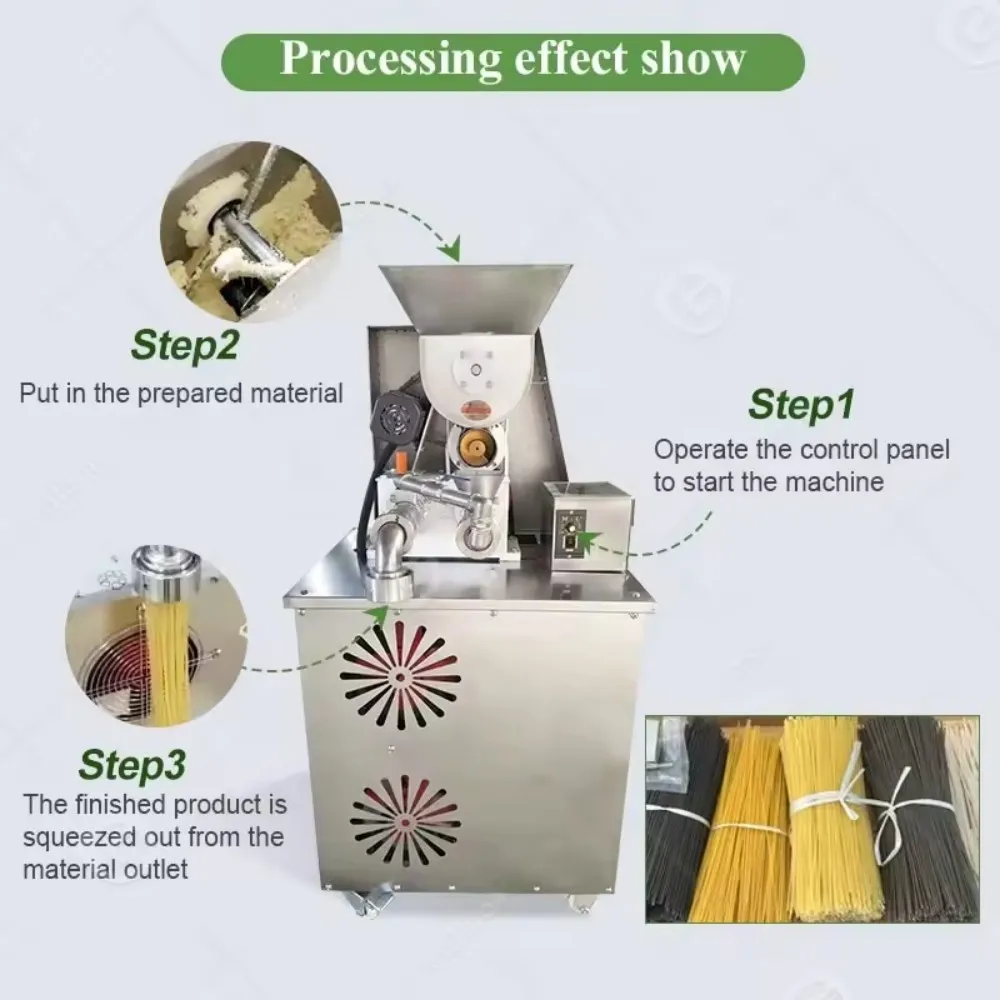 Processing effect show

Step2
Put in the prepared material

Step1
Operate the control panel to start the machine

Step3
The finished product is squeezed out from the material outlet