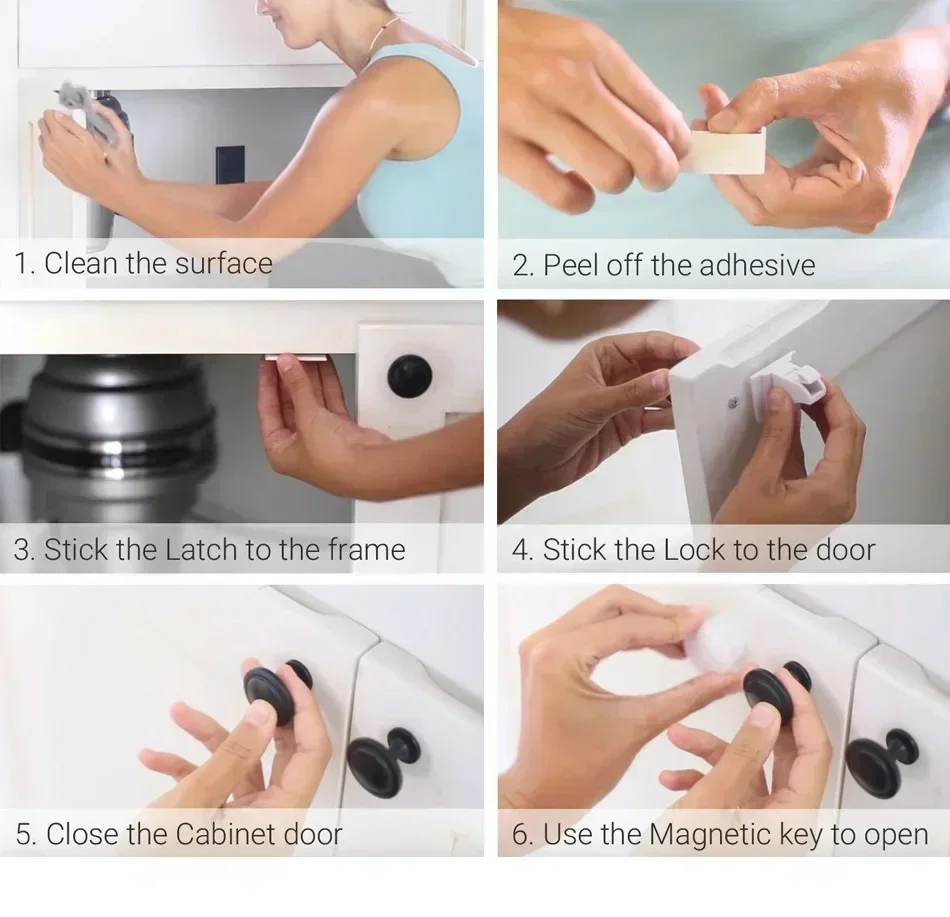 1. Clean the surface

2. Peel off the adhesive

3. Stick the Latch to the frame

4. Stick the Lock to the door

5. Close the Cabinet door

6. Use the Magnetic key to open