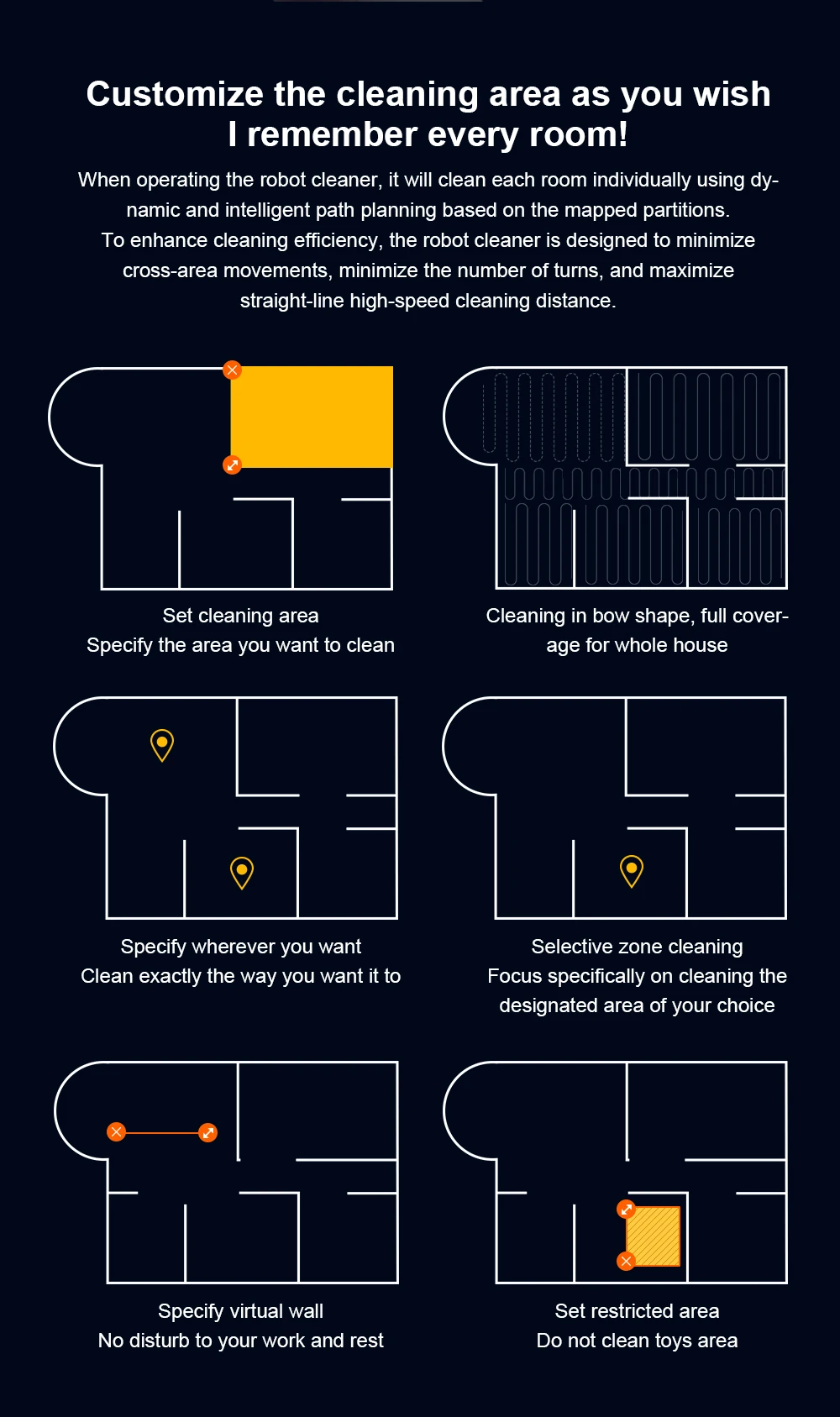 Customize the cleaning area as you wish
I remember every room!

When operating the robot cleaner, it will clean each room individually using dynamic and intelligent path planning based on the mapped partitions.
To enhance cleaning efficiency, the robot cleaner is designed to minimize cross-area movements, minimize the number of turns, and maximize straight-line high-speed cleaning distance.

Set cleaning area
Specify the area you want to clean

Cleaning in bow shape, full coverage for whole house

Specify wherever you want
Clean exactly the way you want it to

Selective zone cleaning
Focus specifically on cleaning the designated area of your choice

Specify virtual wall
No disturb to your work and rest

Set restricted area
Do not clean toys area