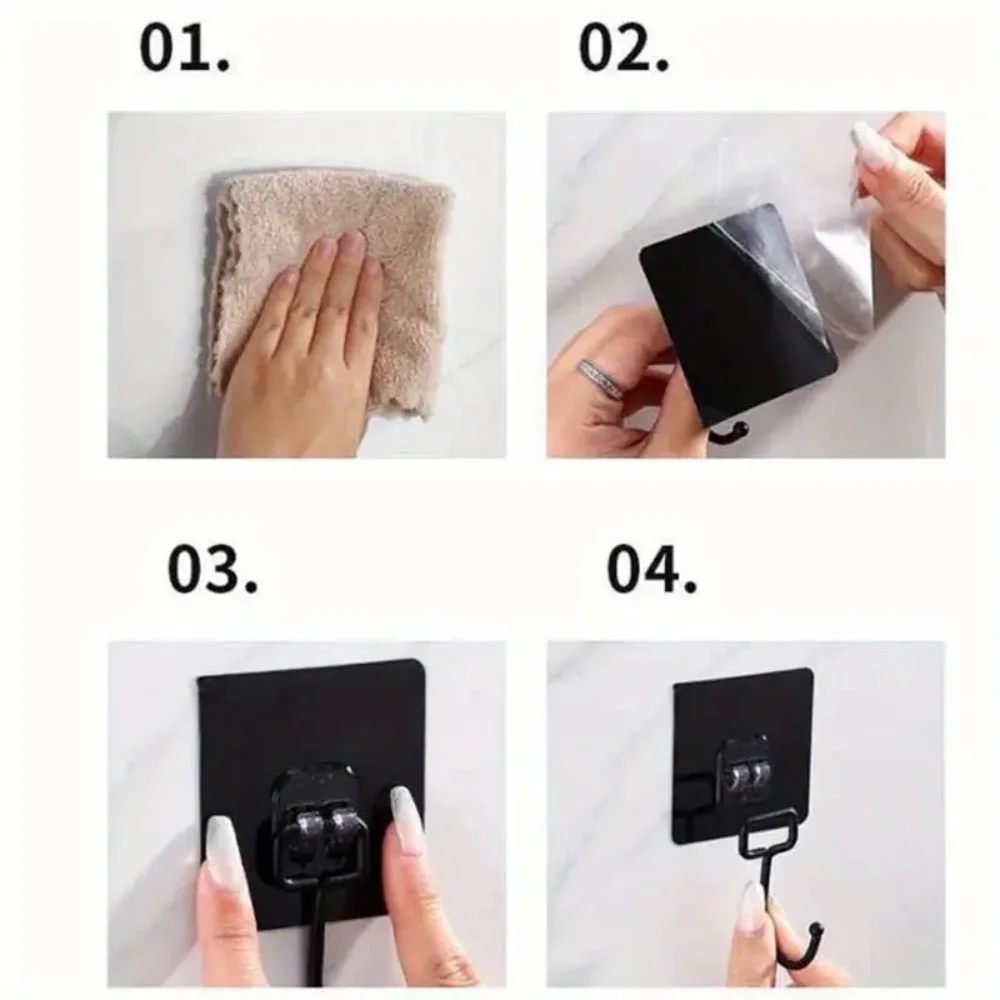 01.

02.

03.

04.