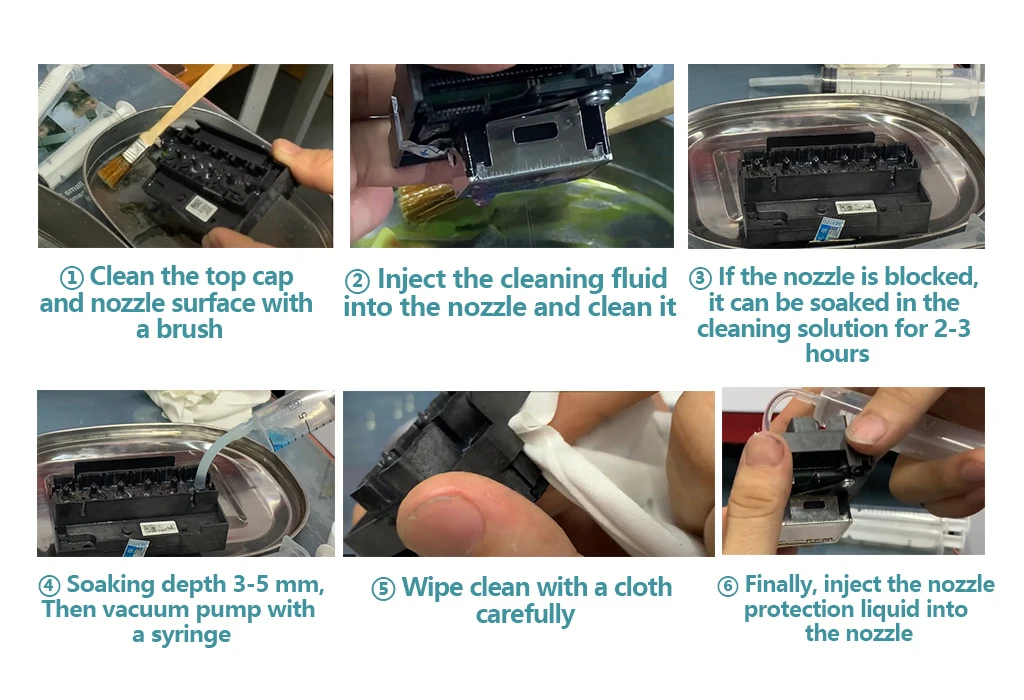 ① Clean the top cap and nozzle surface with a brush

② Inject the cleaning fluid into the nozzle and clean it

③ If the nozzle is blocked, it can be soaked in the cleaning solution for 2-3 hours

④ Soaking depth 3-5 mm, Then vacuum pump with a syringe

⑤ Wipe clean with a cloth carefully

⑥ Finally, inject the nozzle protection liquid into the nozzle