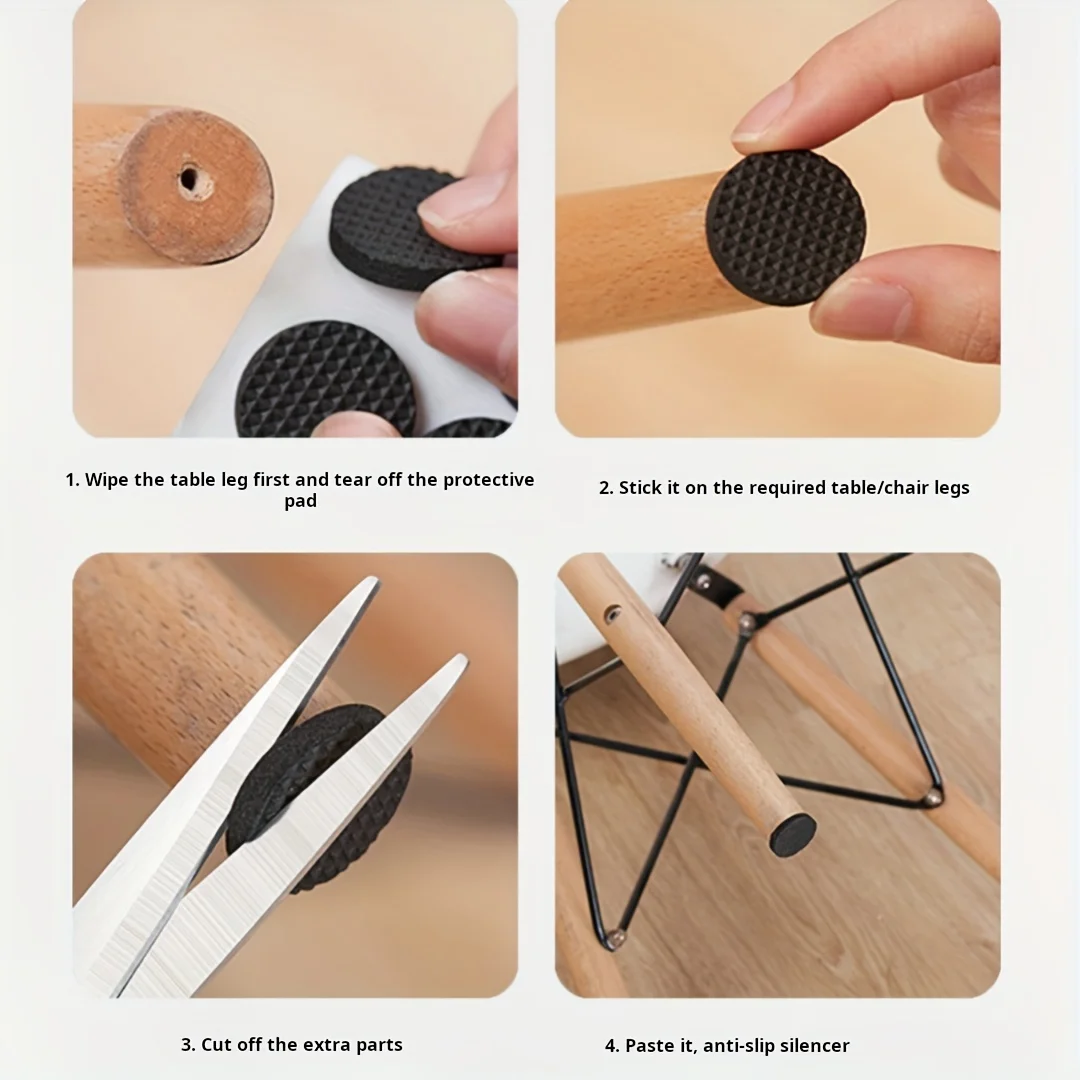 1. Wipe the table leg first and tear off the protective pad

2. Stick it on the required table/chair legs

3. Cut off the extra parts

4. Paste it, anti-slip silencer