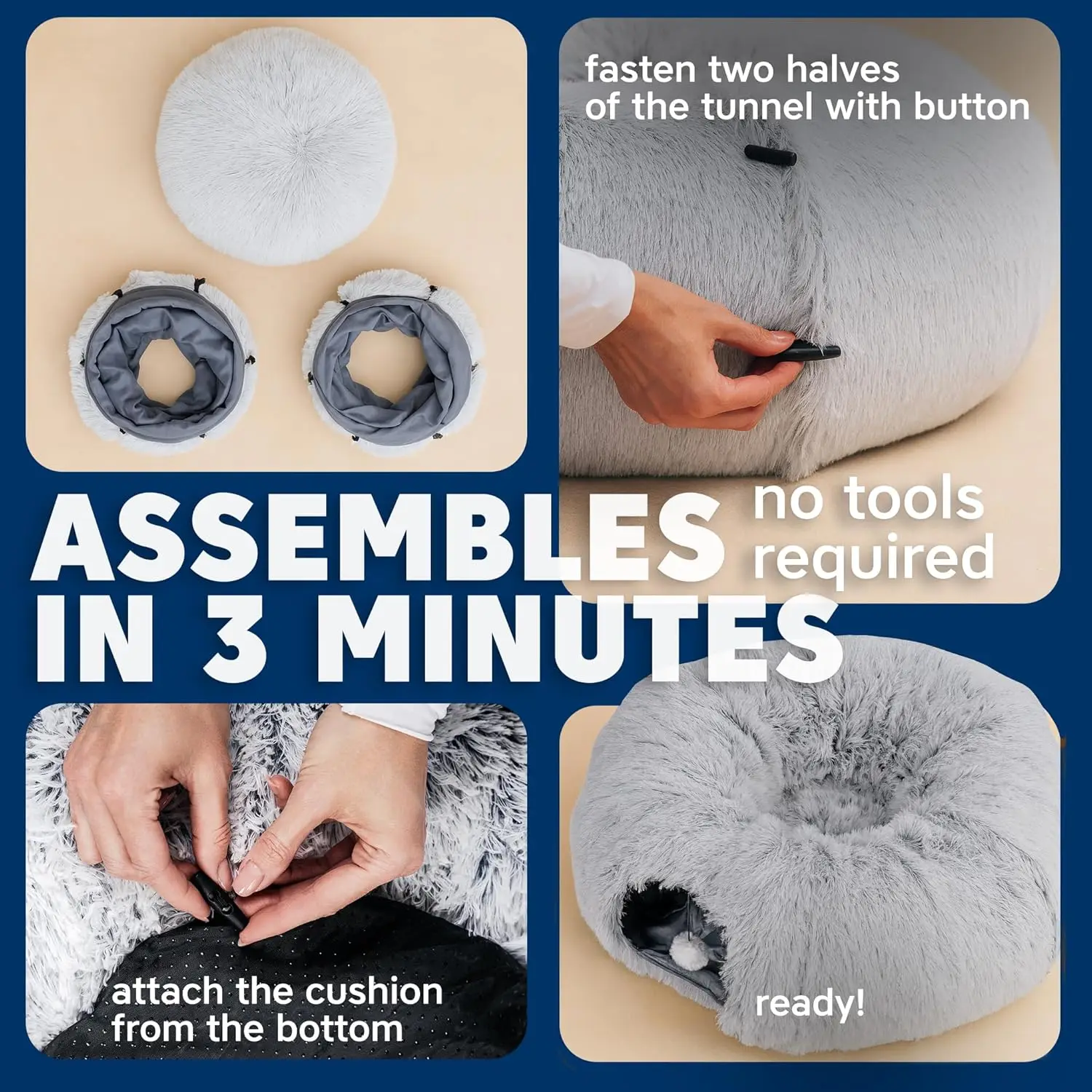 fasten two halves of the tunnel with button

ASSEMBLES IN 3 MINUTES

no tools required

attach the cushion from the bottom

ready!