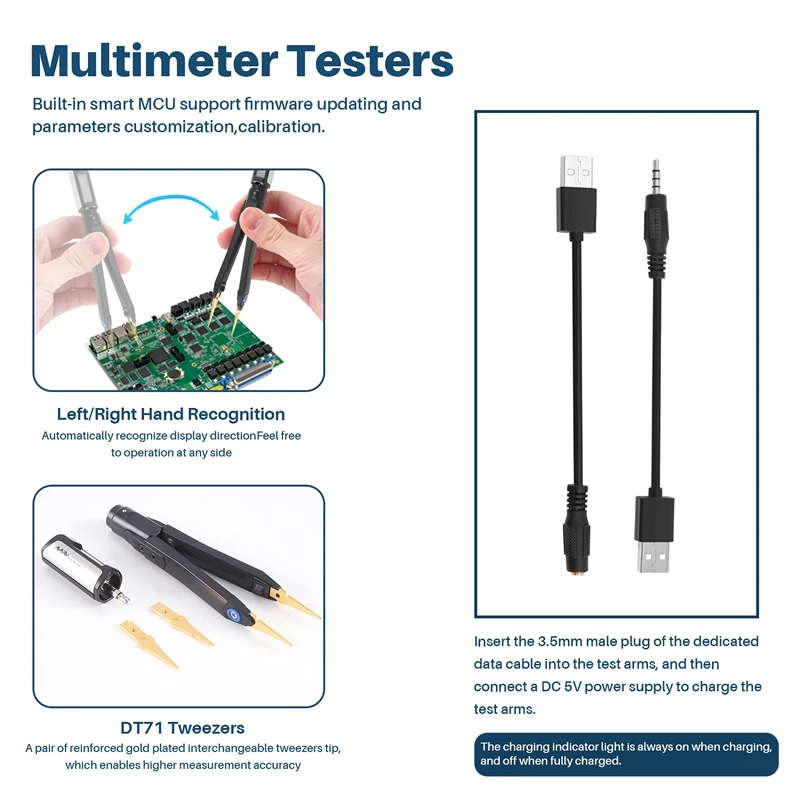 Multimeter Testers

Built-in smart MCU support firmware updating and parameters customization,calibration.

Left/Right Hand Recognition

Automatically recognize display directionFeel free to operation at any side

DT71 Tweezers

A pair of reinforced gold plated interchangeable tweezers tip, which enables higher measurement accuracy

Insert the 3.5mm male plug of the dedicated data cable into the test arms, and then connect a DC 5V power supply to charge the test arms.

The charging indicator light is always on when charging, and off when fully charged.