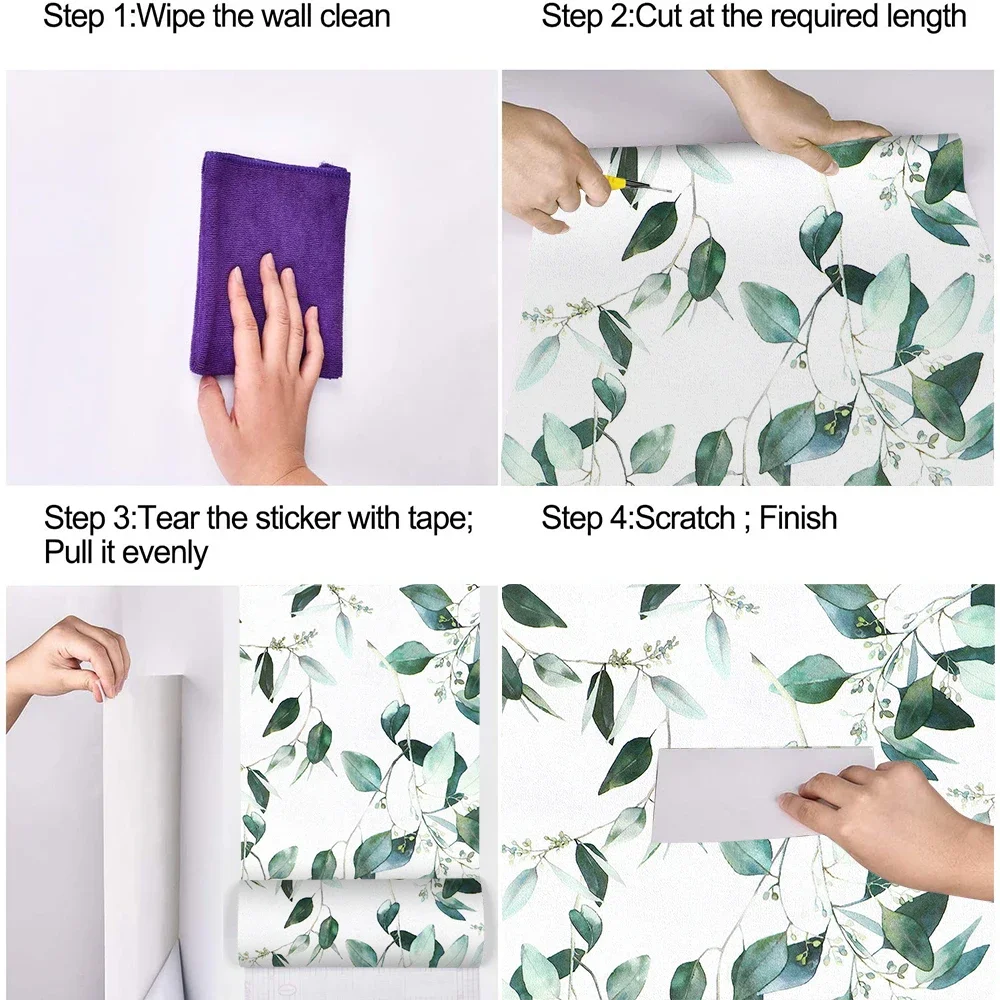 Step 1:Wipe the wall clean

Step 2:Cut at the required length

Step 3:Tear the sticker with tape; Pull it evenly

Step 4:Scratch ; Finish