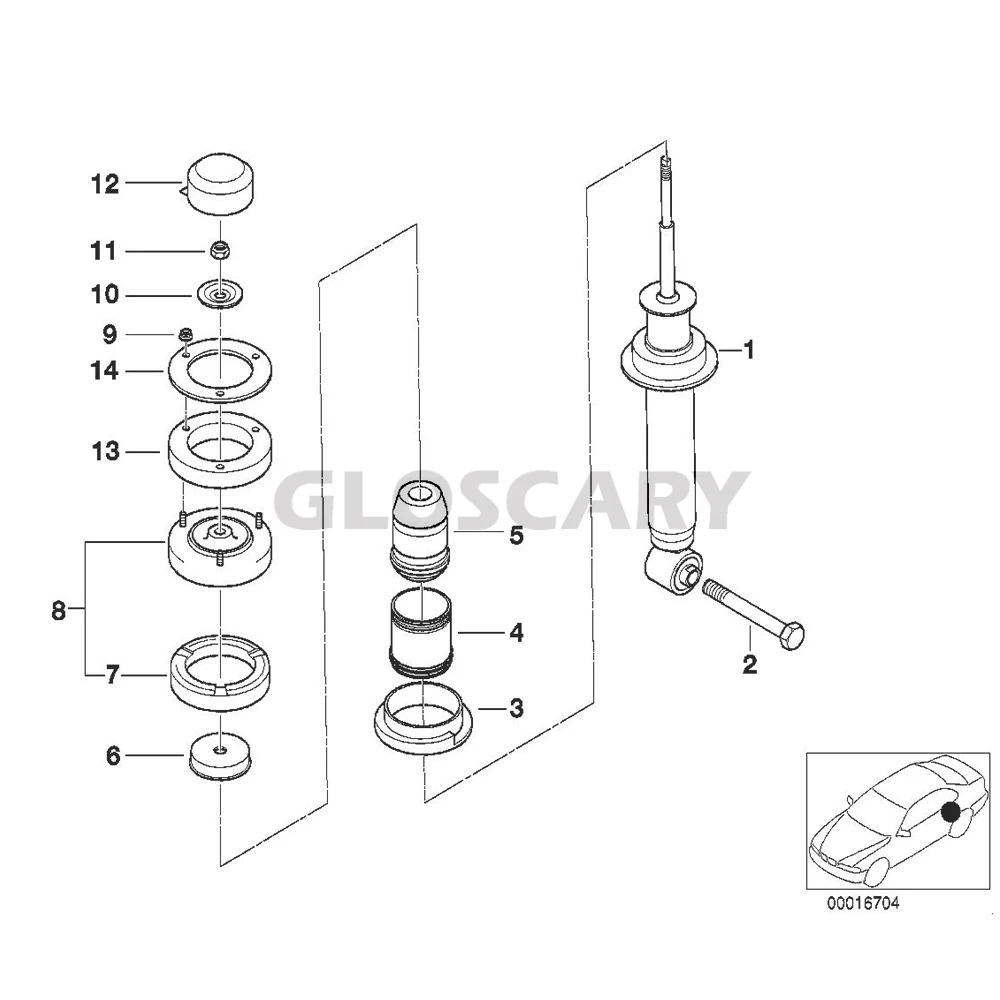 12
11
10
9
14
13
8
7
6
GLOSCARY
5
4
3
1
2
00016704