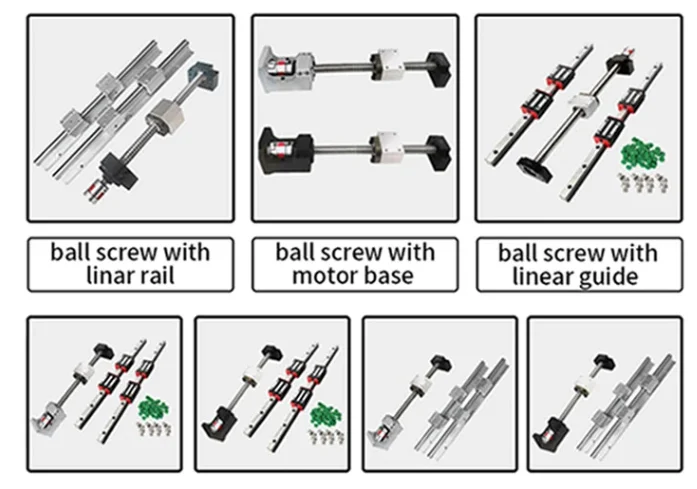 ball screw with linar rail

ball screw with motor base

ball screw with linear guide