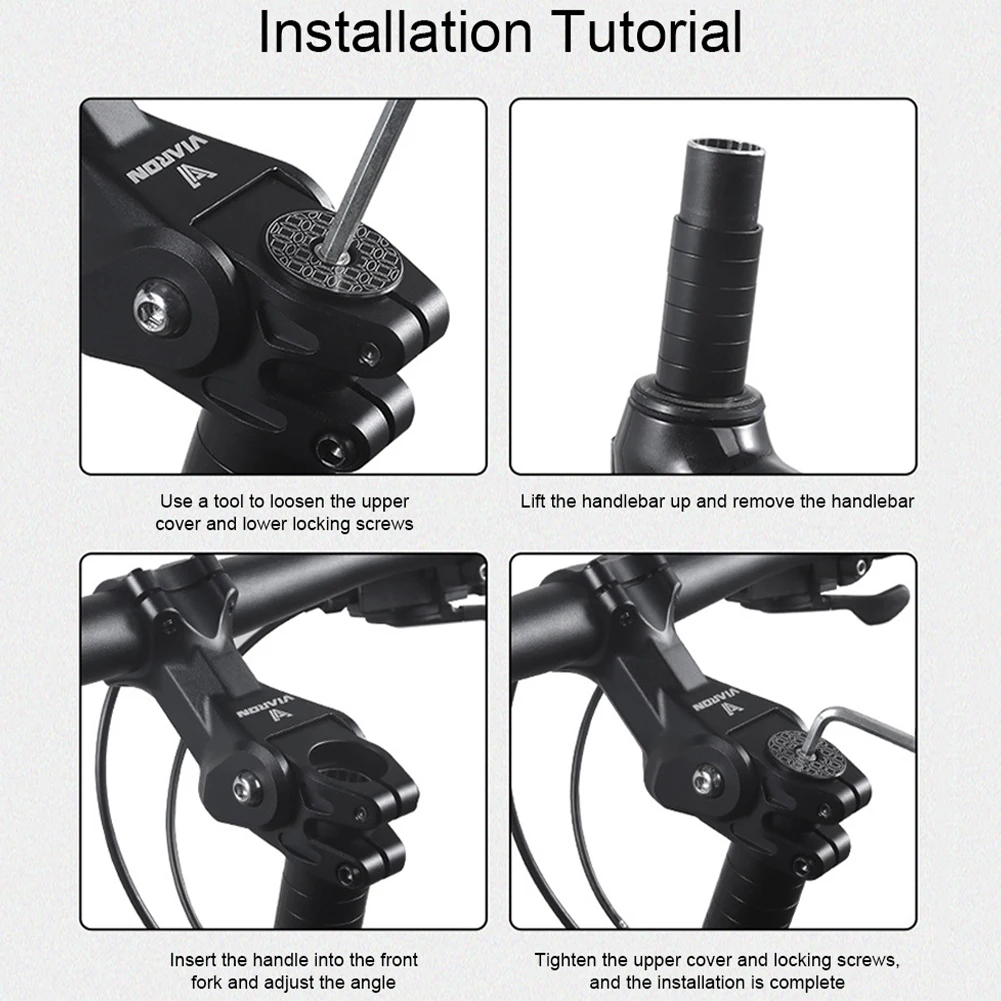 Installation Tutorial

VIARON

Use a tool to loosen the upper cover and lower locking screws

Lift the handlebar up and remove the handlebar

VIARON

Insert the handle into the front fork and adjust the angle

VIARON

Tighten the upper cover and locking screws, and the installation is complete