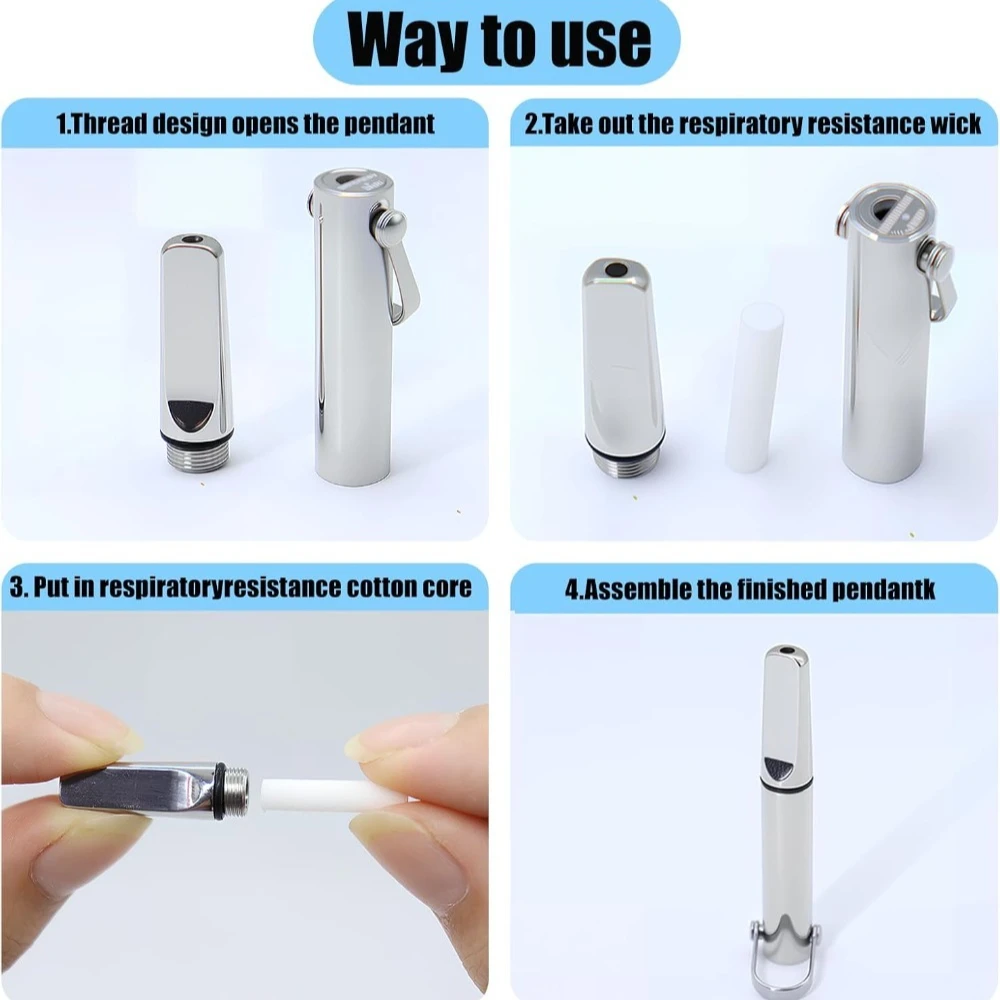 Way to use

1.Thread design opens the pendant

2.Take out the respiratory resistance wick

3. Put in respiratoryresistance cotton core

4.Assemble the finished pendantk