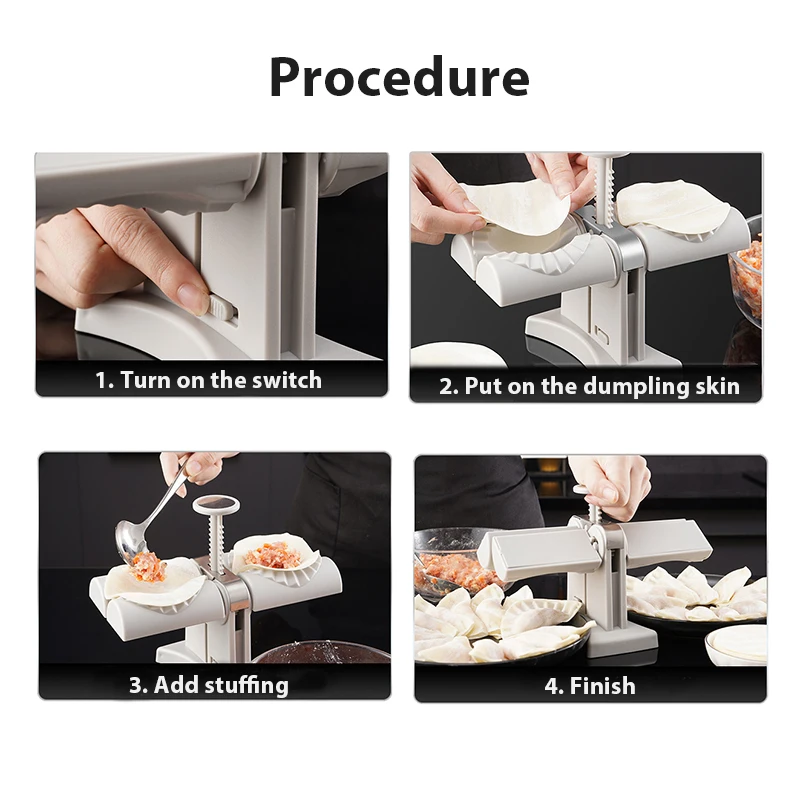 Procedure

1. Turn on the switch

2. Put on the dumpling skin

3. Add stuffing

4. Finish