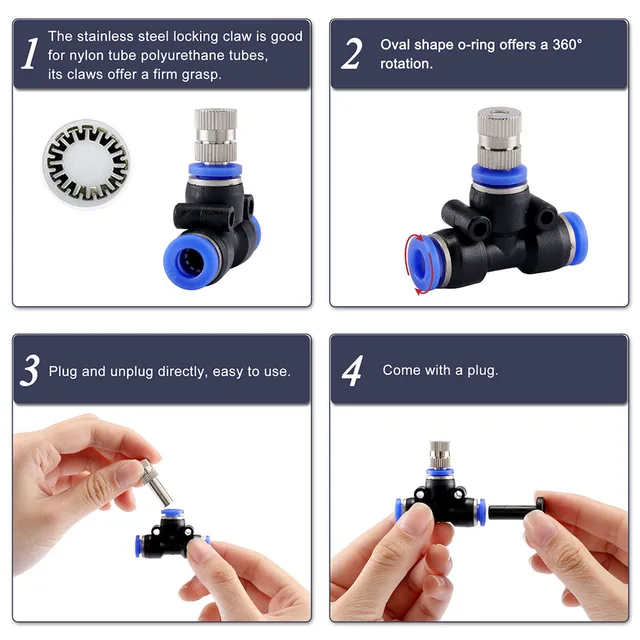 1 The stainless steel locking claw is good for nylon tube polyurethane tubes, its claws offer a firm grasp.

2 Oval shape o-ring offers a 360° rotation.

3 Plug and unplug directly, easy to use.

4 Come with a plug.