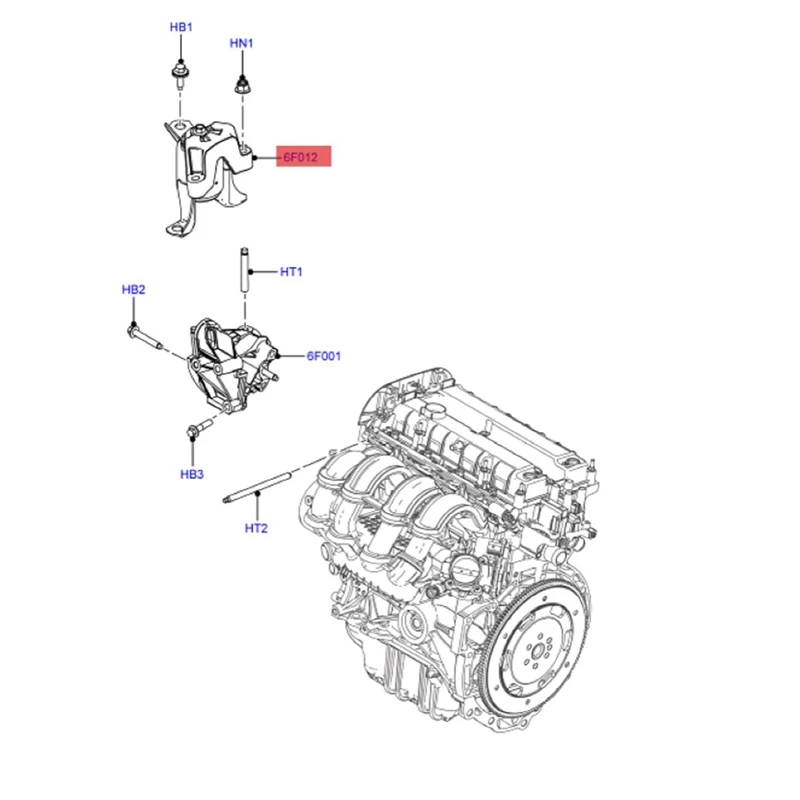 HB1

HN1

6F012

HT1

HB2

6F001

HB3

HT2