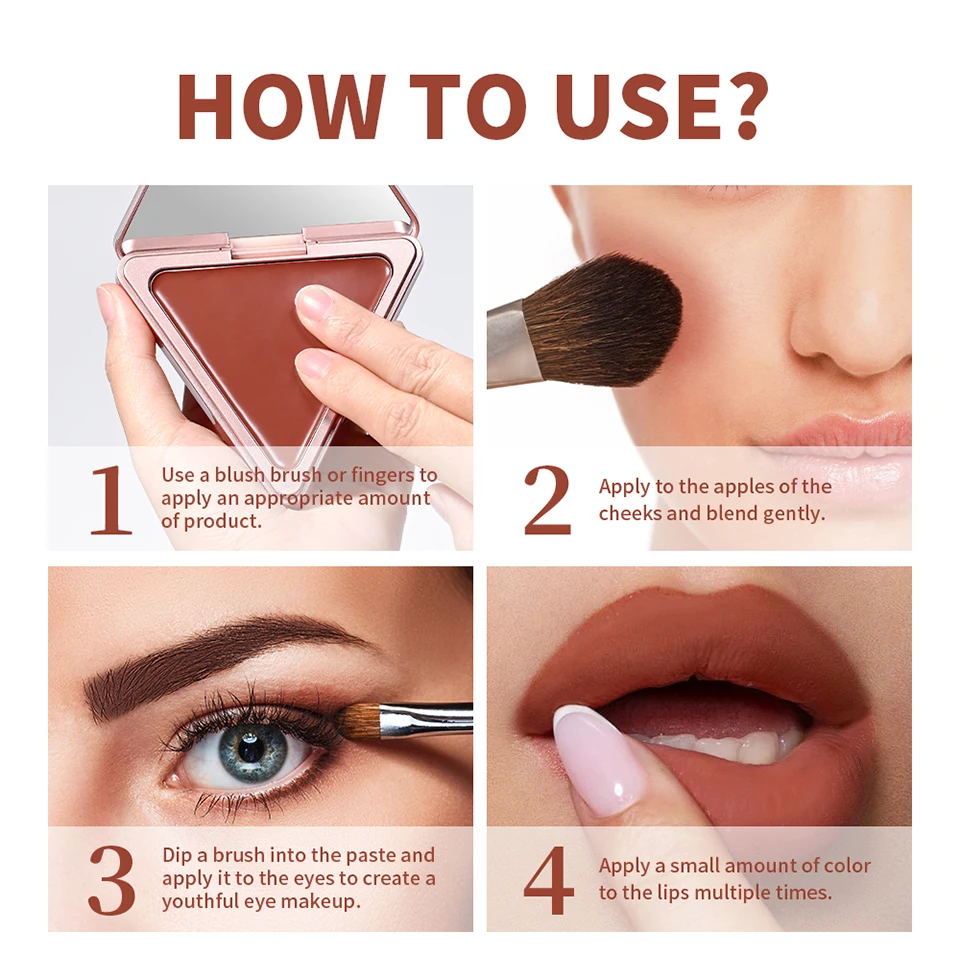 HOW TO USE?

1 Use a blush brush or fingers to apply an appropriate amount of product.

2 Apply to the apples of the cheeks and blend gently.

3 Dip a brush into the paste and apply it to the eyes to create a youthful eye makeup.

4 Apply a small amount of color to the lips multiple times.