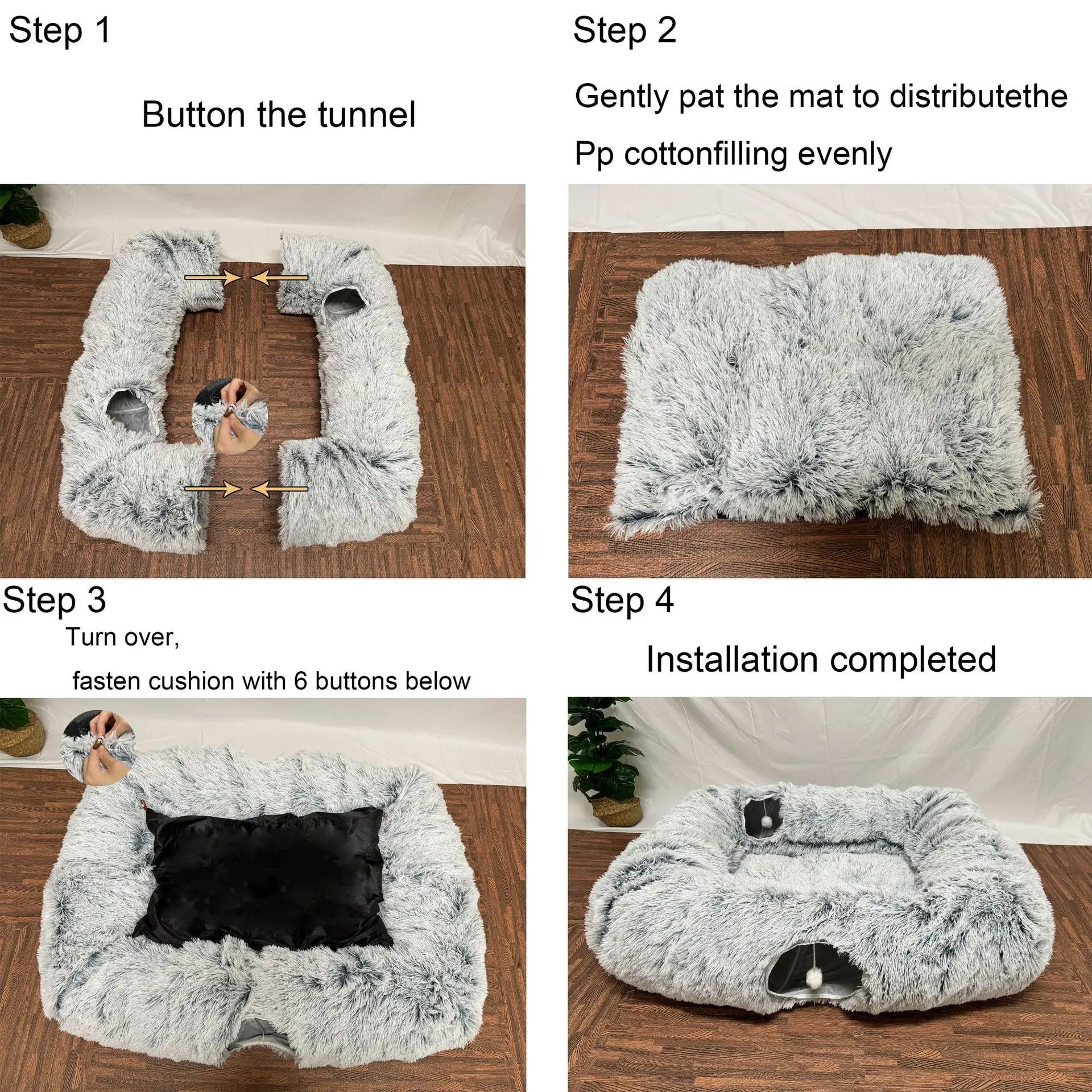 Step 1

Button the tunnel

Step 2

Gently pat the mat to distributethe Pp cottonfilling evenly

Step 3

Turn over,

fasten cushion with 6 buttons below

Step 4

Installation completed