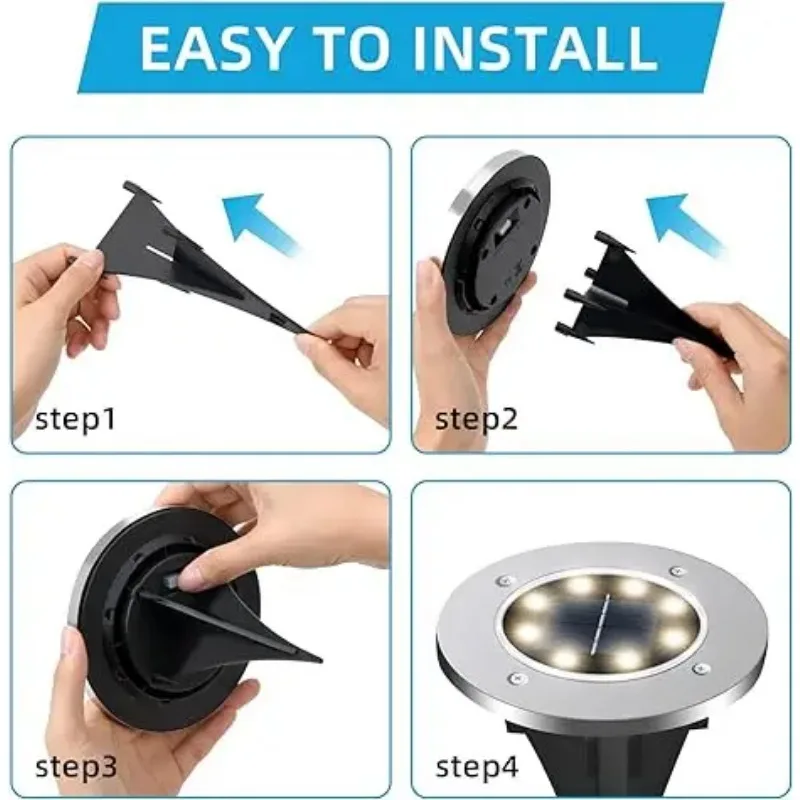 EASY TO INSTALL

step1

step2

step3

step4