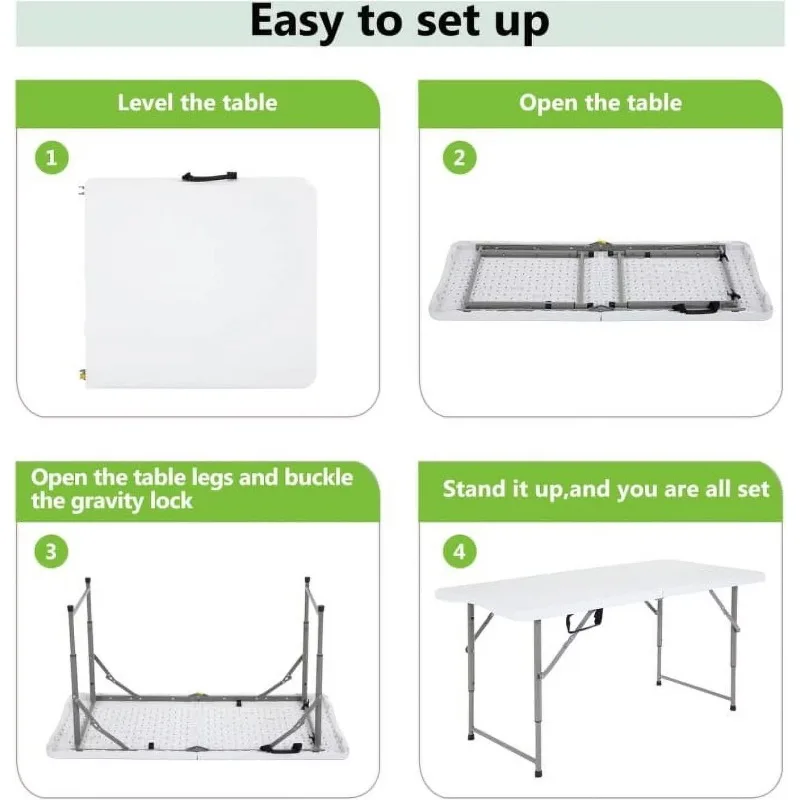 Easy to set up

Level the table

1

Open the table

2

Open the table legs and buckle the gravity lock

3

Stand it up,and you are all set

4