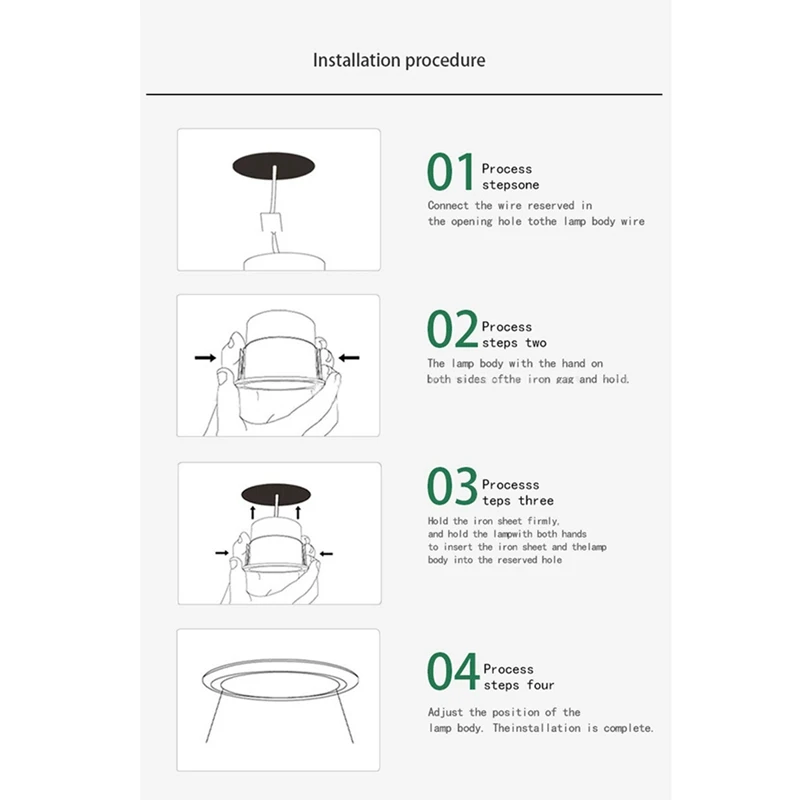 Installation procedure

01 Process stepsone

Connect the wire reserved in the opening hole tothe lamp body wire

02 Process steps two

The lamp body with the hand on both sides ofthe iron gag and hold.

03 Processs teps three

Hold the iron sheet firmly, and hold the lampwith both hands to insert the iron sheet and thelamp body into the reserved hole

04 Process steps four

Adjust the position of the lamp body. Theinstallation is complete.