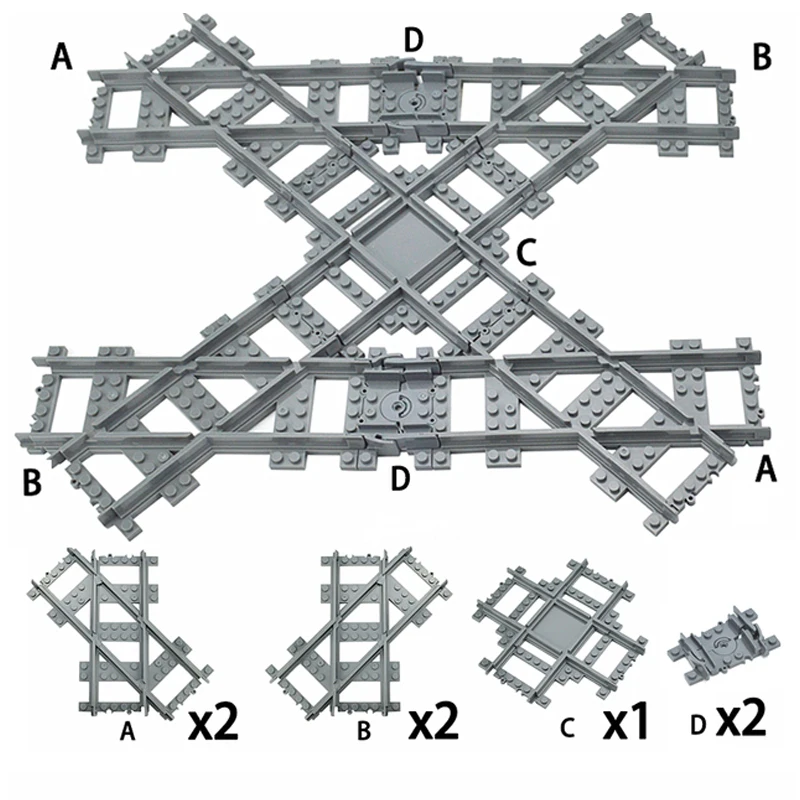 A
D
B
C
B
D
A
A x2
B x2
C x1
D x2