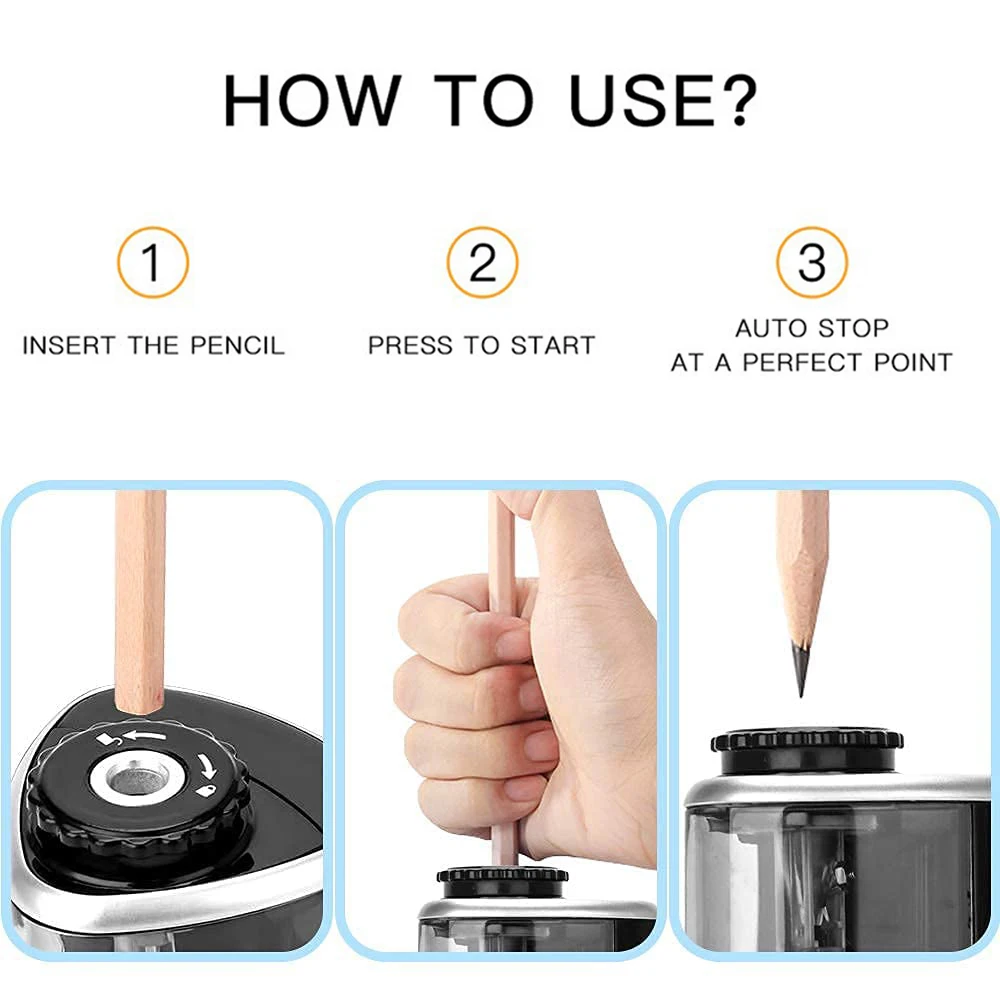 HOW TO USE?

1
INSERT THE PENCIL

2
PRESS TO START

3
AUTO STOP
AT A PERFECT POINT