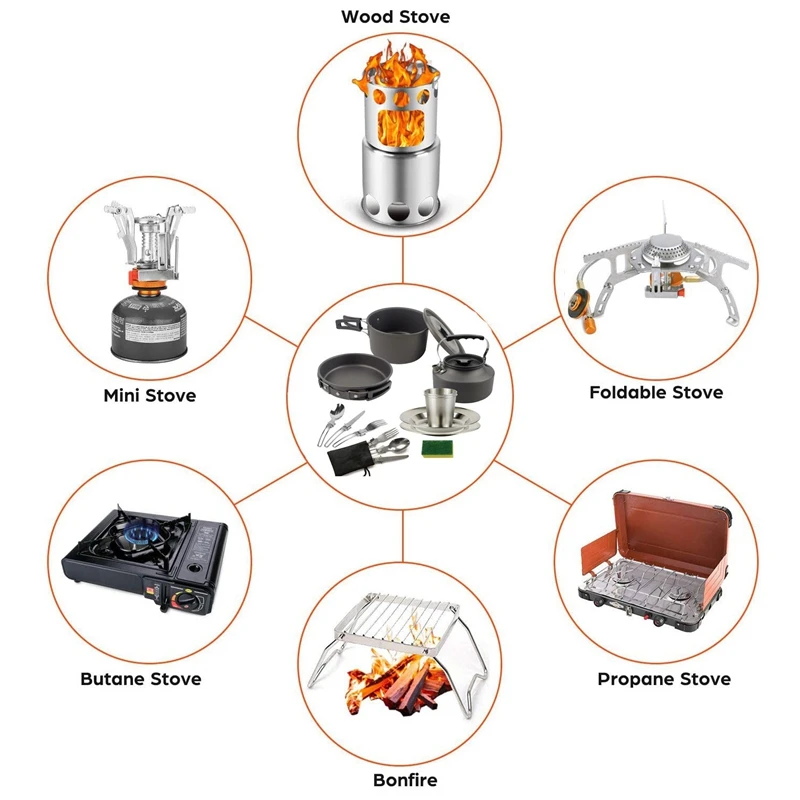 Wood Stove

Mini Stove

Foldable Stove

Butane Stove

Propane Stove

Bonfire