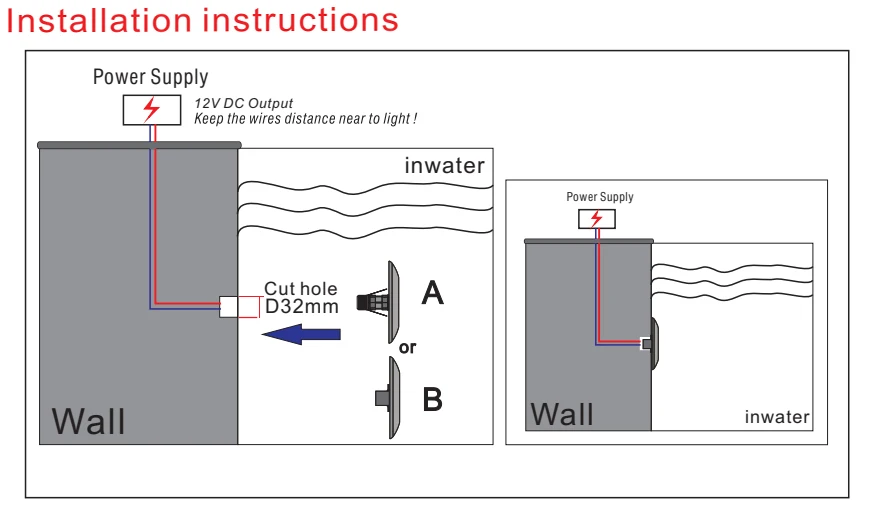 Installation instructions

Power Supply

12V DC Output
Keep the wires distance near to light !

inwater

Cut hole
D32mm

A

or

B

Wall

Power Supply

Wall

inwater