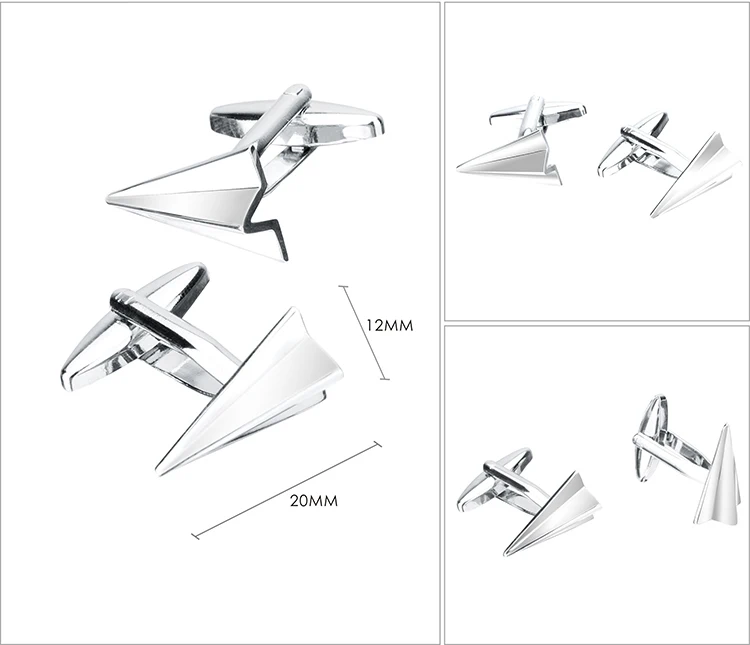 12MM

20MM