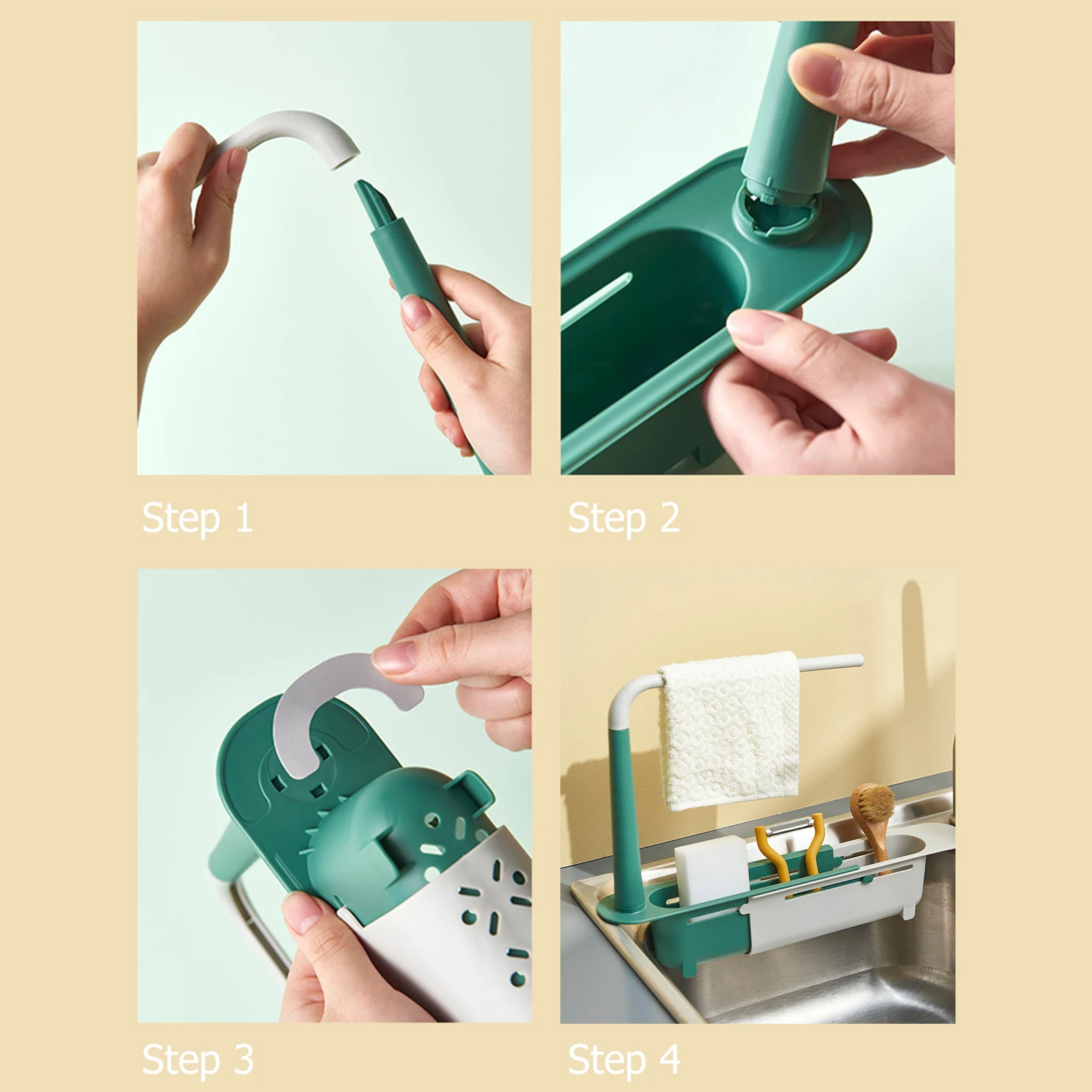 Step 1

Step 2

Step 3

Step 4