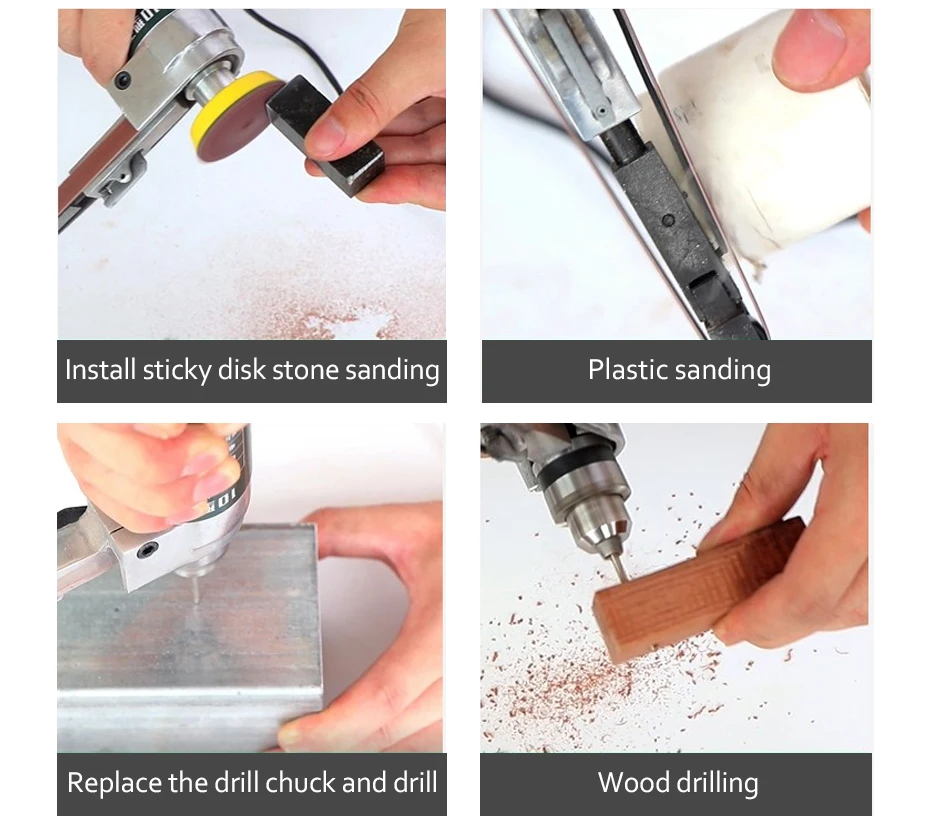 Install sticky disk stone sanding

Plastic sanding

Replace the drill chuck and drill

Wood drilling